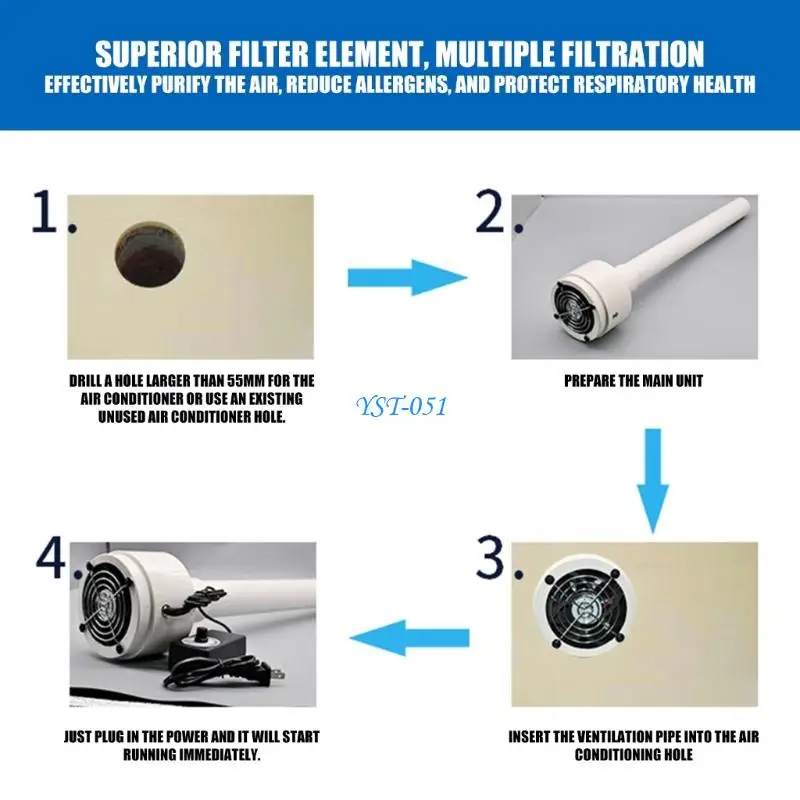 SUPERIOR FILTER ELEMENT, MULTIPLE FILTRATION
EFFECTIVELY PURIFY THE AIR, REDUCE ALLERGENS, AND PROTECT RESPIRATORY HEALTH

1.

DRILL A HOLE LARGER THAN 55MM FOR THE AIR CONDITIONER OR USE AN EXISTING UNUSED AIR CONDITIONER HOLE.

YST-051

2.

PREPARE THE MAIN UNIT

3.

INSERT THE VENTILATION PIPE INTO THE AIR CONDITIONING HOLE

4.

JUST PLUG IN THE POWER AND IT WILL START RUNNING IMMEDIATELY.