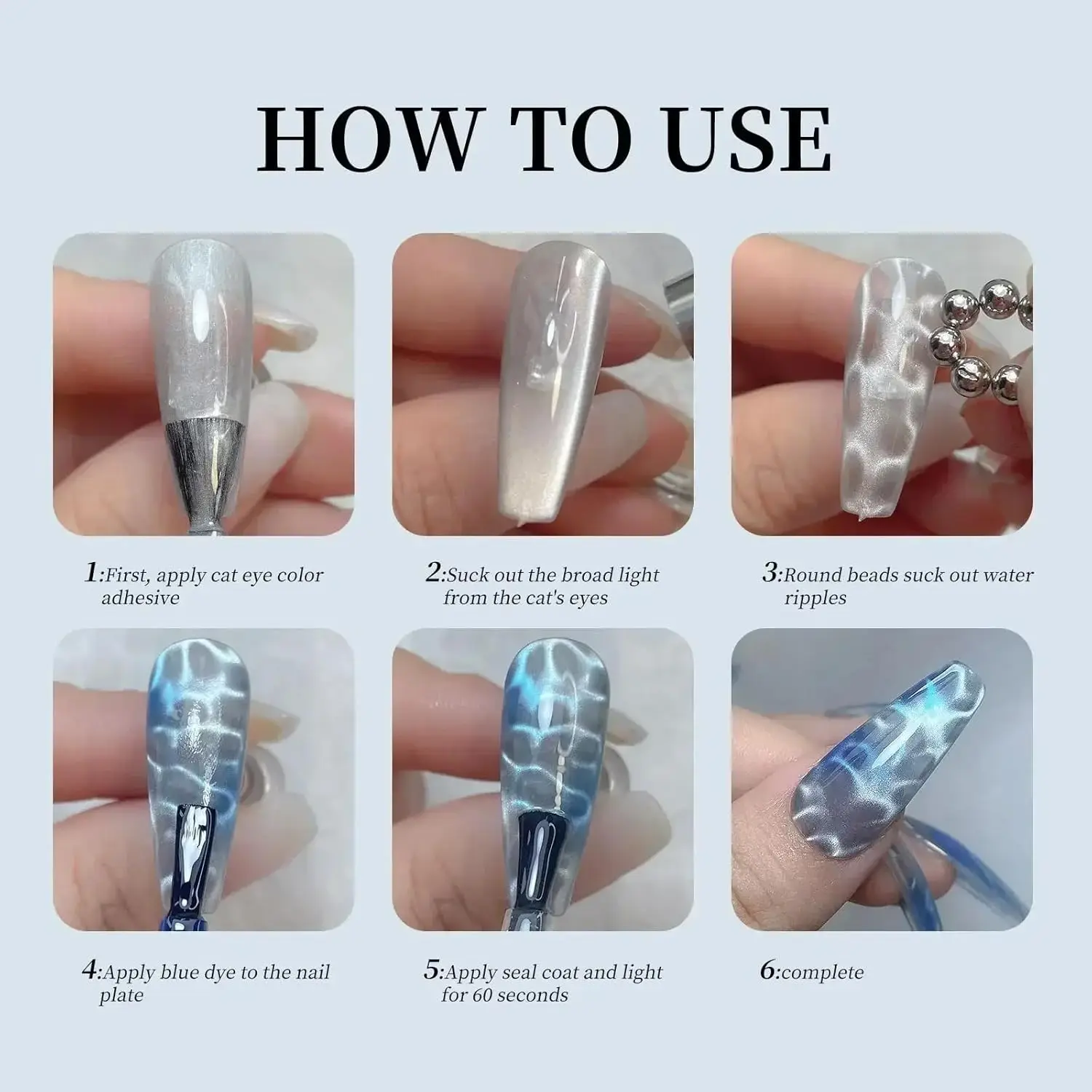 HOW TO USE

1:First, apply cat eye color adhesive

2:Suck out the broad light from the cat's eyes

3:Round beads suck out water ripples

4:Apply blue dye to the nail plate

5:Apply seal coat and light for 60 seconds

6:complete