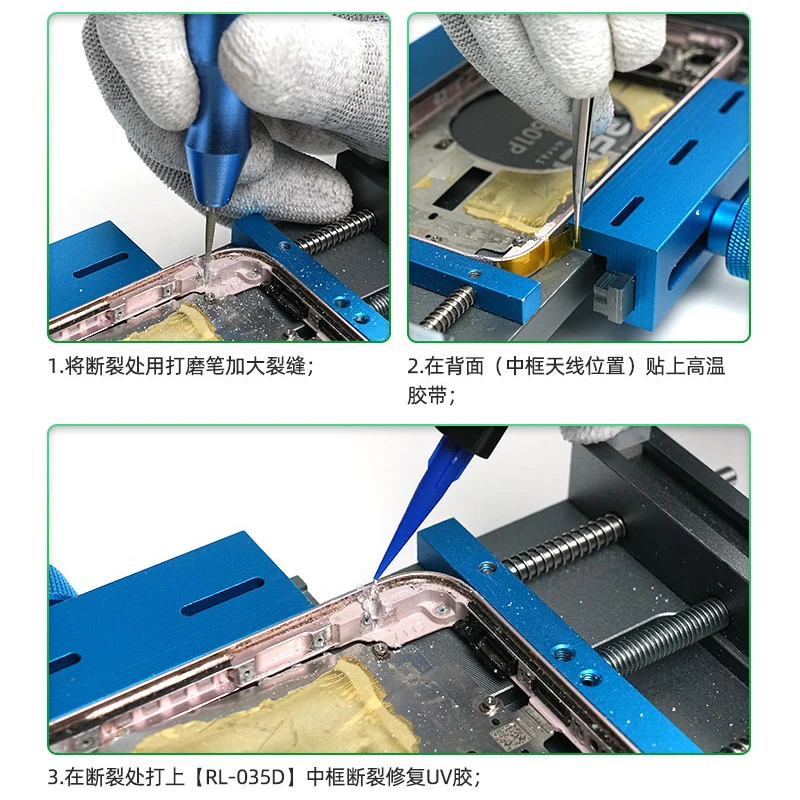 1.将断裂处用打磨笔加大裂缝;

2.在背面（中框天线位置）贴上高温胶带;

3.在断裂处打上【RL-035D】中框断裂修复UV胶;