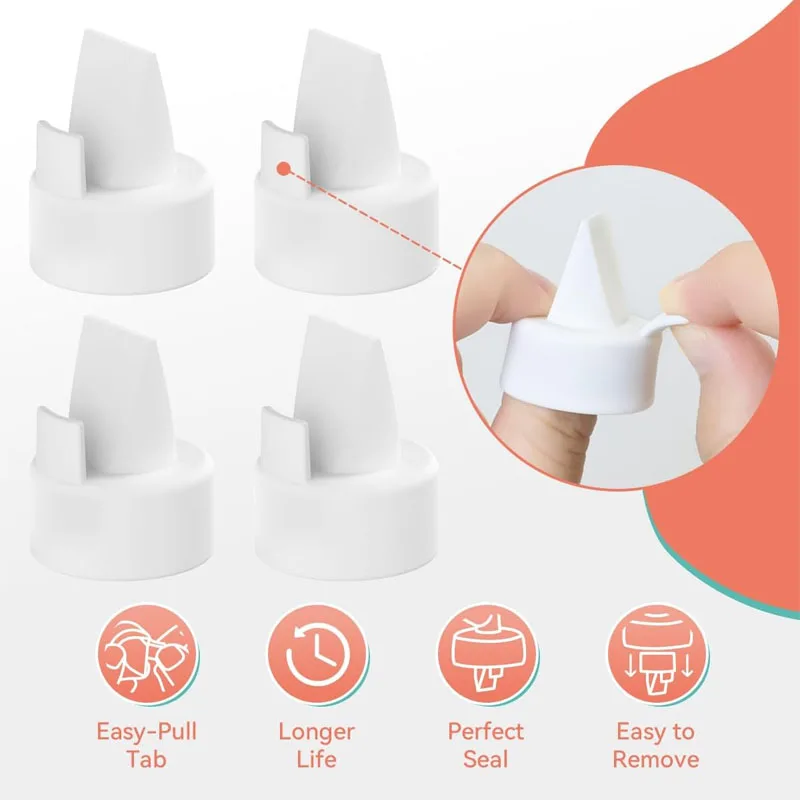 Easy-Pull Tab

Longer Life

Perfect Seal

Easy to Remove