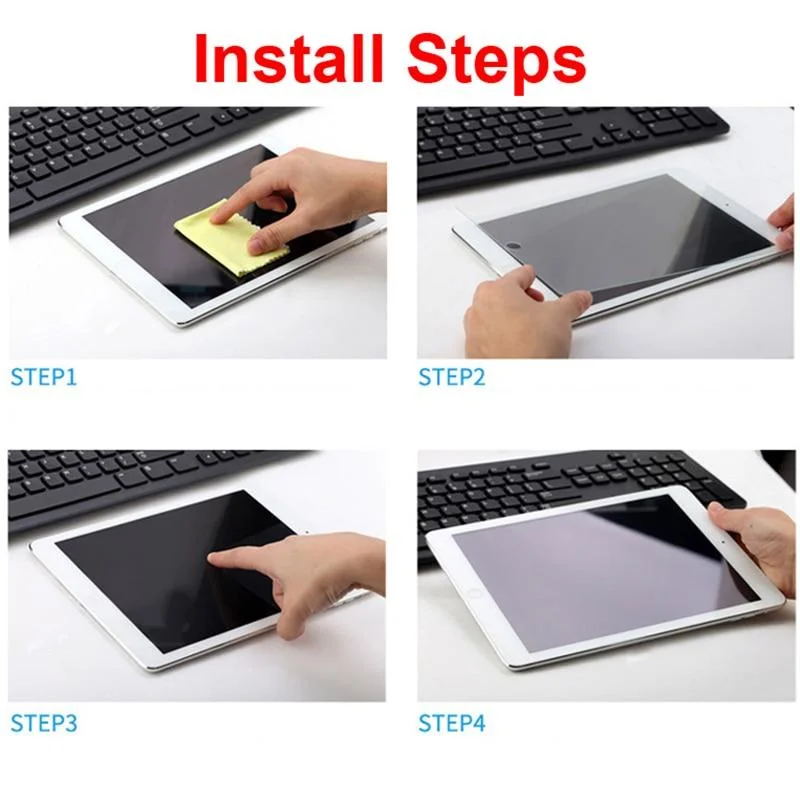 Install Steps

STEP1

STEP2

STEP3

STEP4