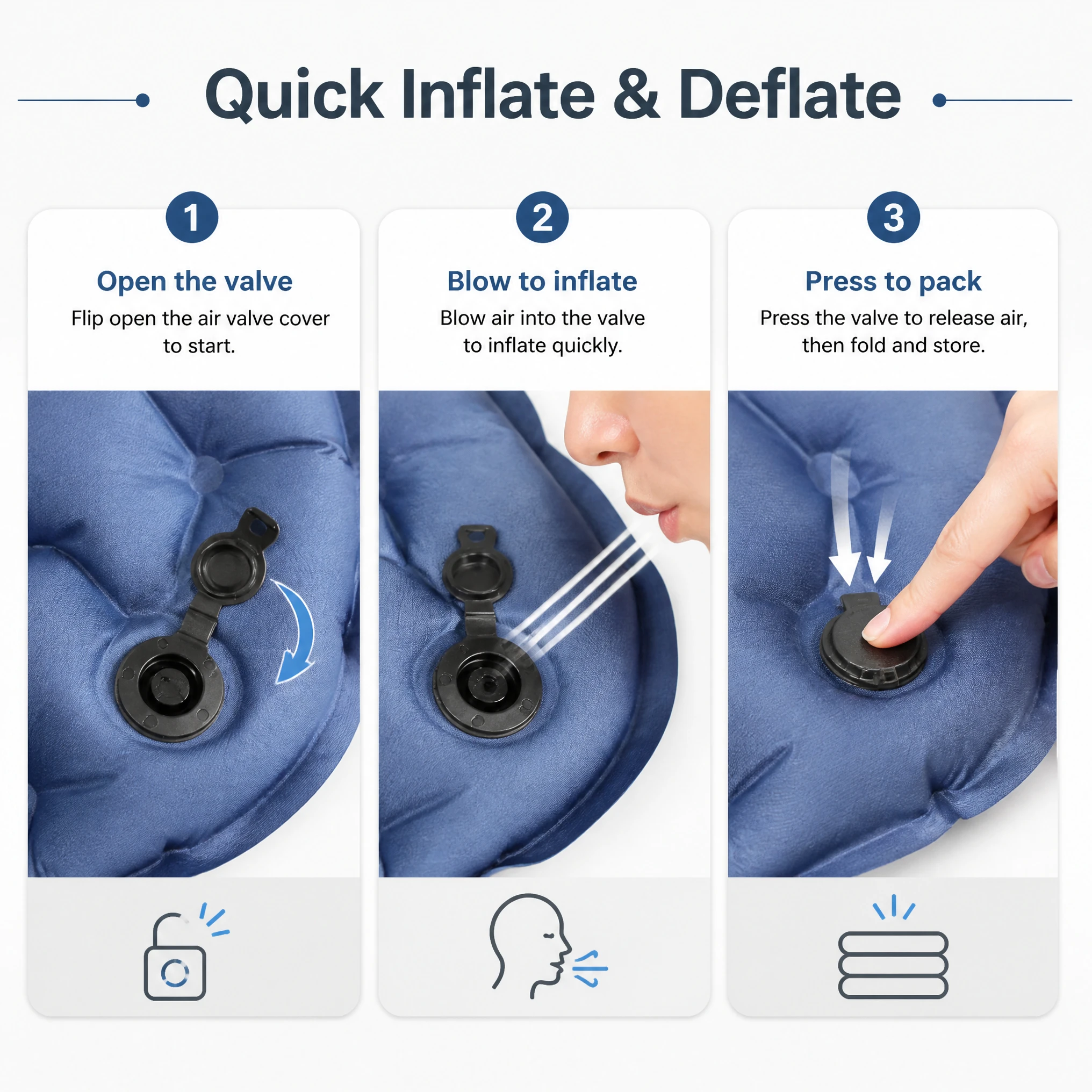 Quick Inflate & Deflate

1

Open the valve

Flip open the air valve cover to start.

2

Blow to inflate

Blow air into the valve to inflate quickly.

3

Press to pack

Press the valve to release air, then fold and store.