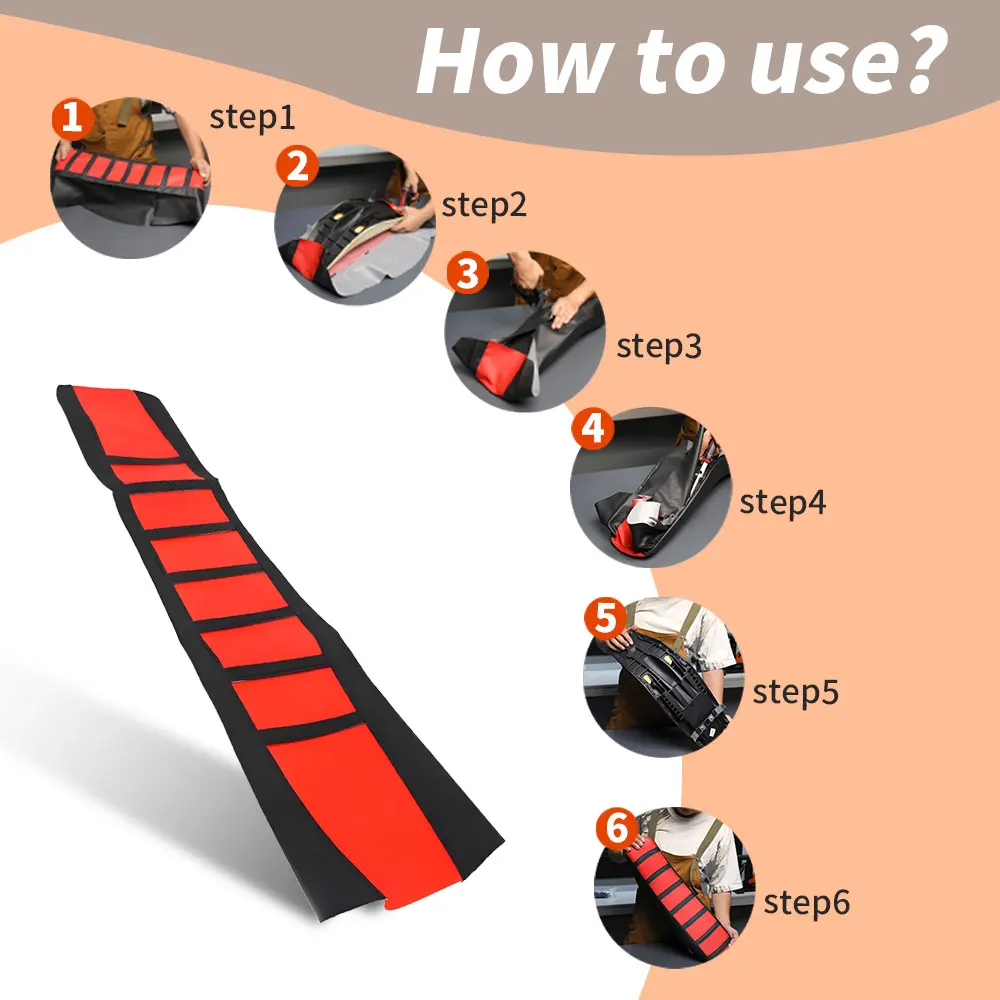 How to use?

1 step1

2 step2

3 step3

4 step4

5 step5

6 step6