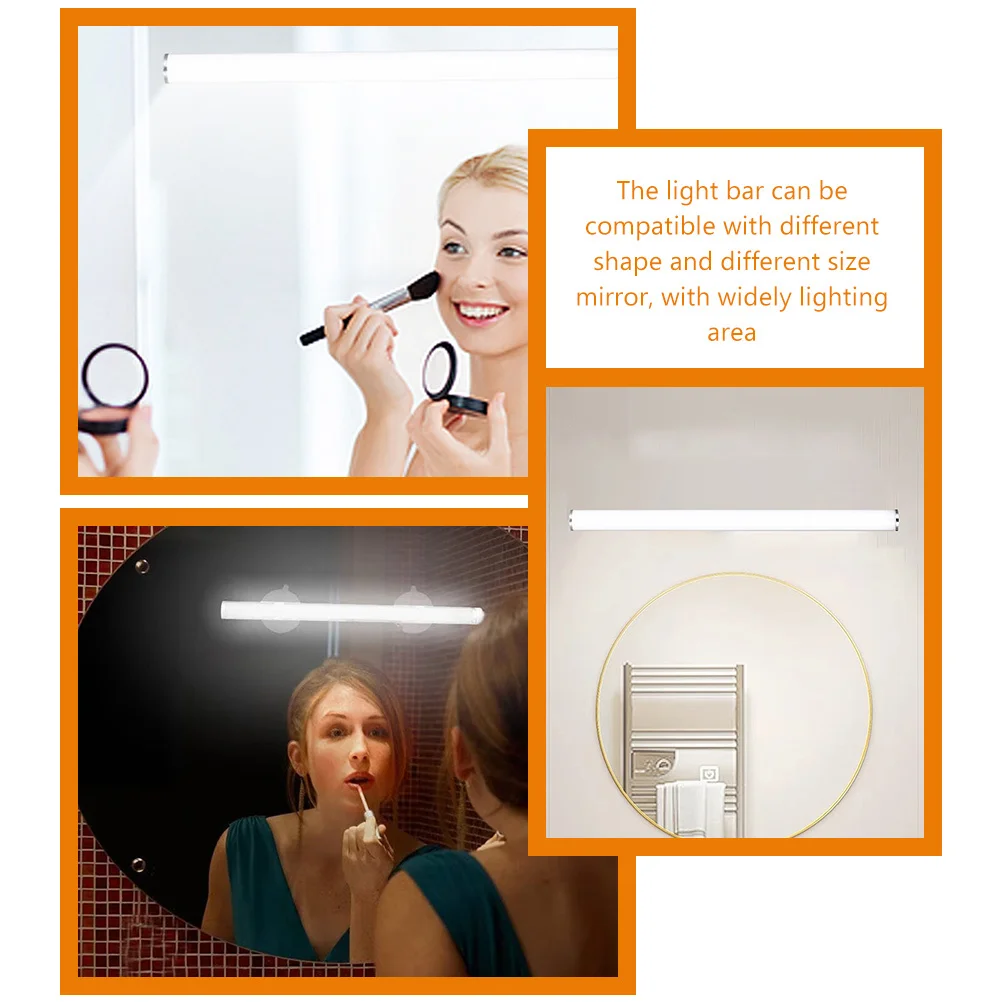 The light bar can be compatible with different shape and different size mirror, with widely lighting area