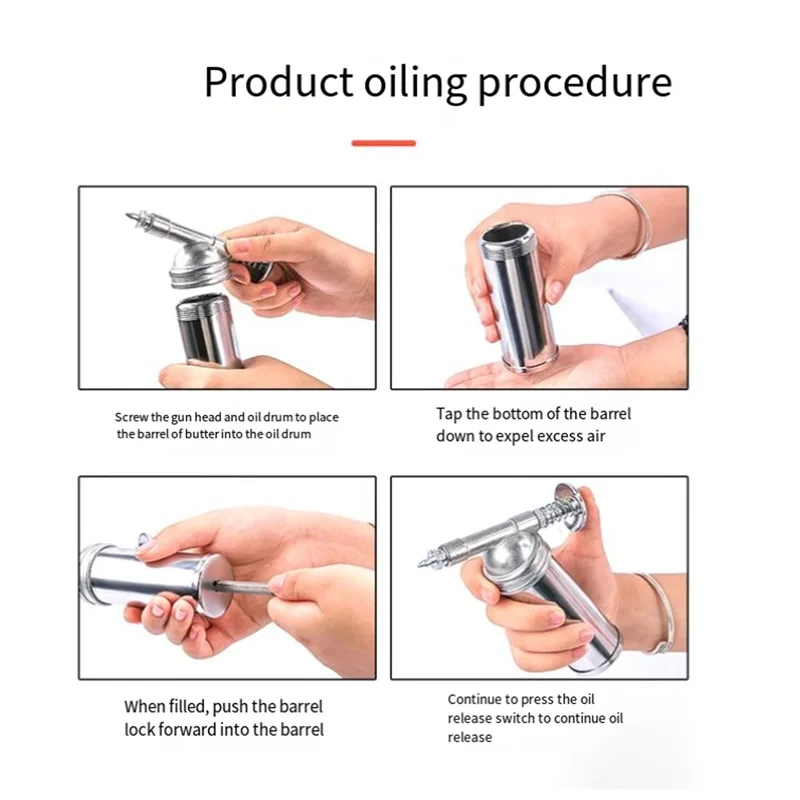 Product oiling procedure

Screw the gun head and oil drum to place the barrel of butter into the oil drum

Tap the bottom of the barrel down to expel excess air

When filled, push the barrel lock forward into the barrel

Continue to press the oil release switch to continue oil release