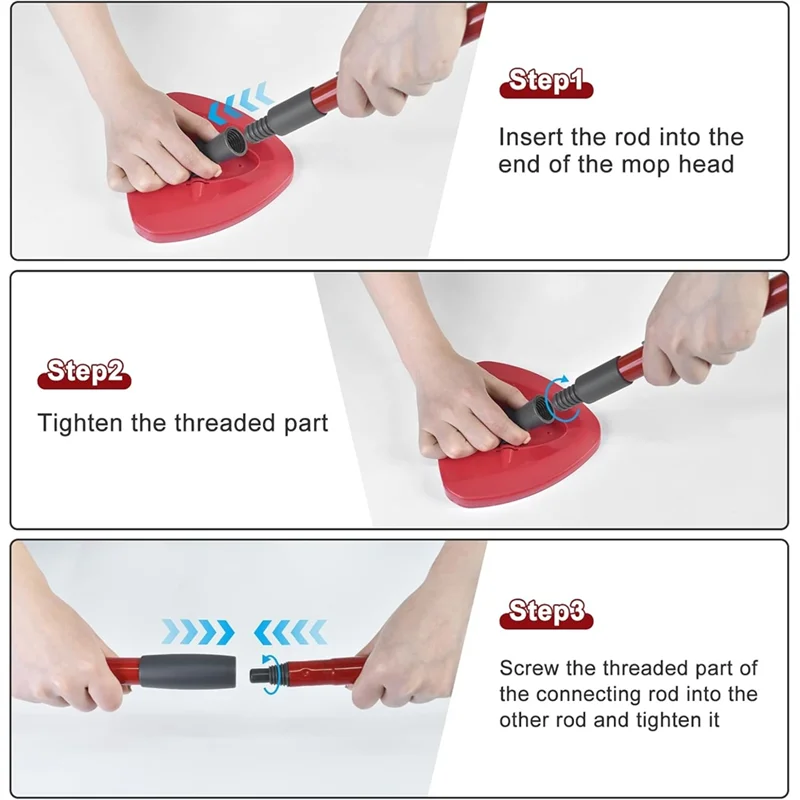 Step1

Insert the rod into the end of the mop head

Step2

Tighten the threaded part

Step3

Screw the threaded part of the connecting rod into the other rod and tighten it