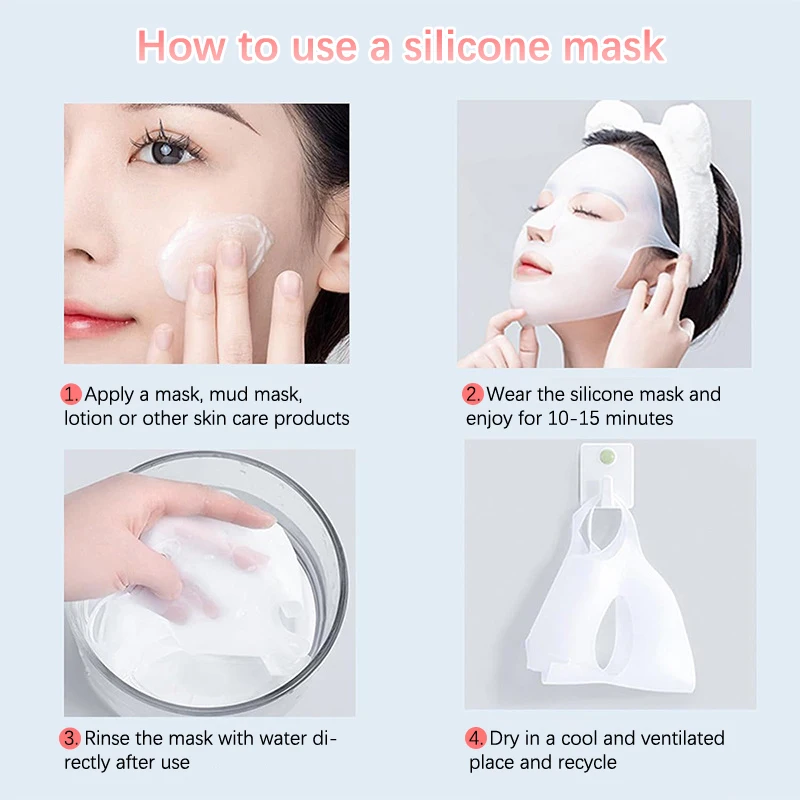 How to use a silicone mask

1. Apply a mask, mud mask, lotion or other skin care products

2. Wear the silicone mask and enjoy for 10-15 minutes

3. Rinse the mask with water directly after use

4. Dry in a cool and ventilated place and recycle