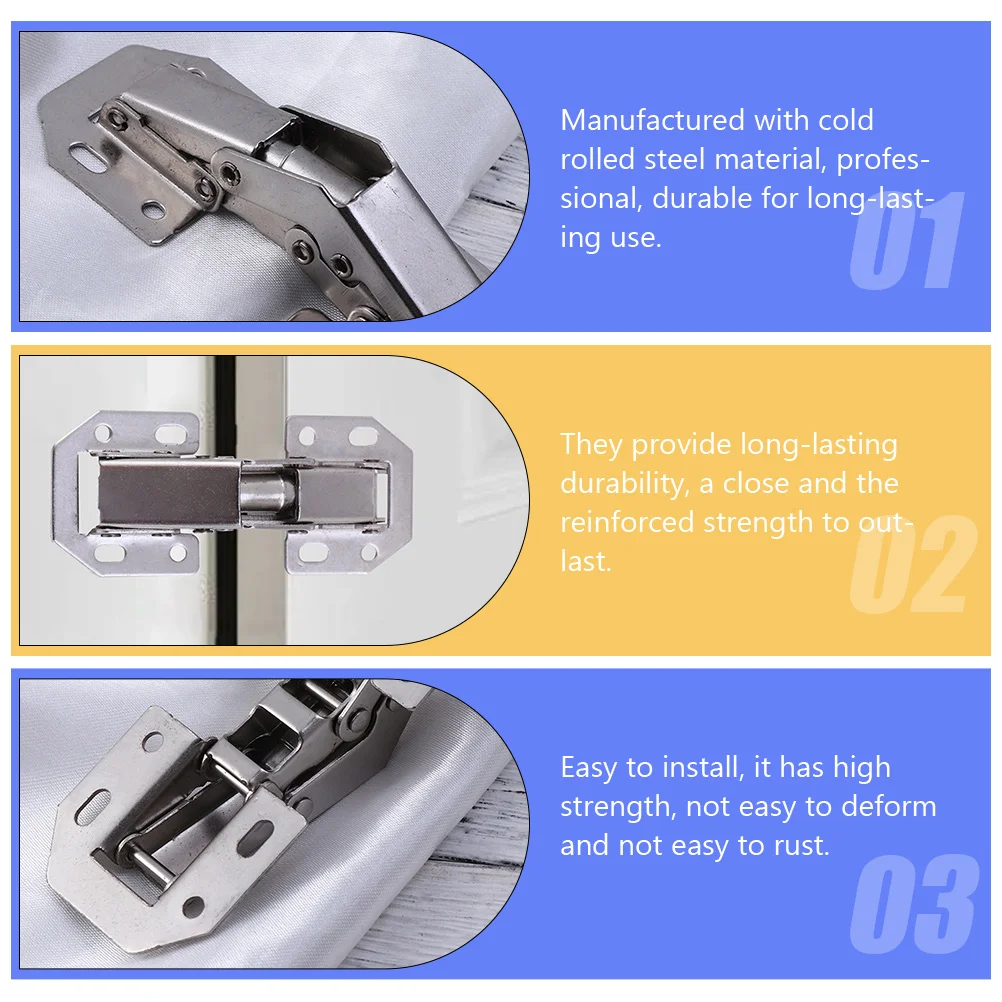 Manufactured with cold rolled steel material, professional, durable for long-lasting use.

01

They provide long-lasting durability, a close and the reinforced strength to outlast.

02

Easy to install, it has high strength, not easy to deform and not easy to rust.

03