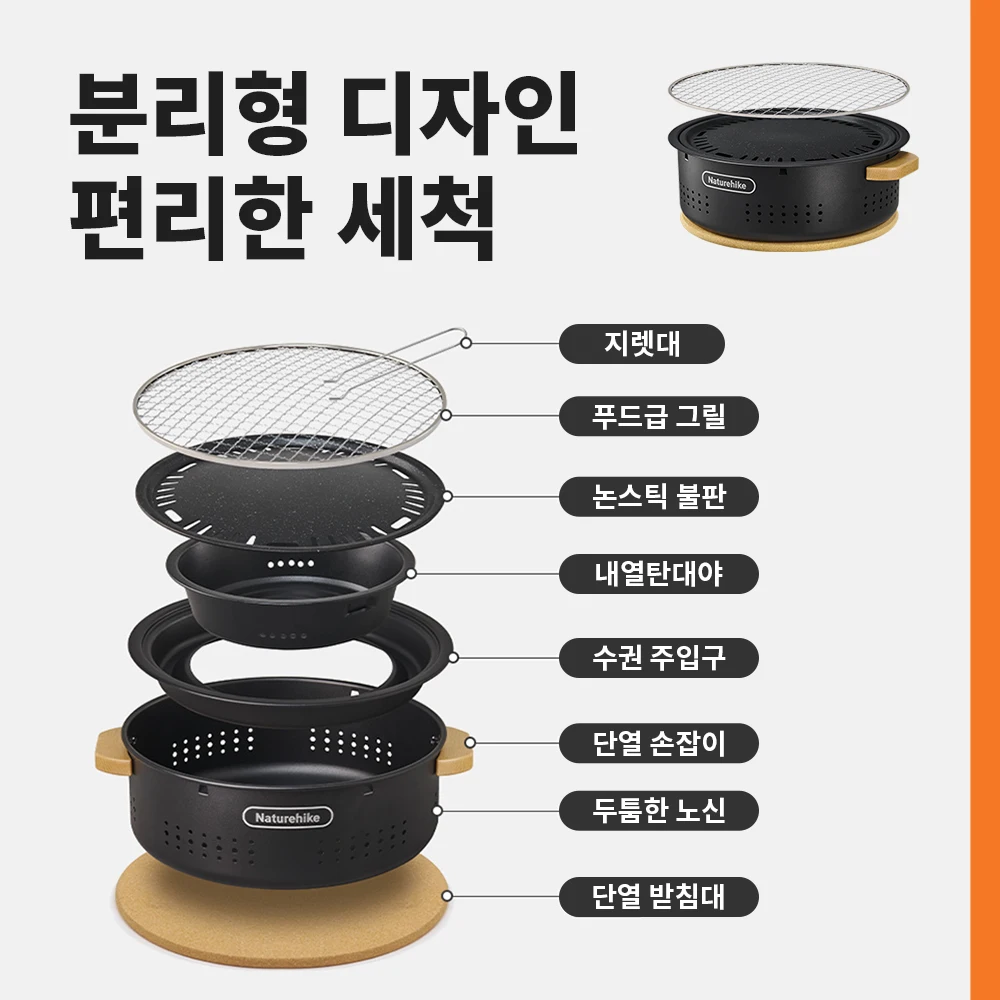 분리형 디자인
편리한 세척

Naturehike

지렛대

푸드급 그릴

논스틱 불판

내열탄대야

수권 주입구

단열 손잡이

두툼한 노신

단열 받침대

Naturehike