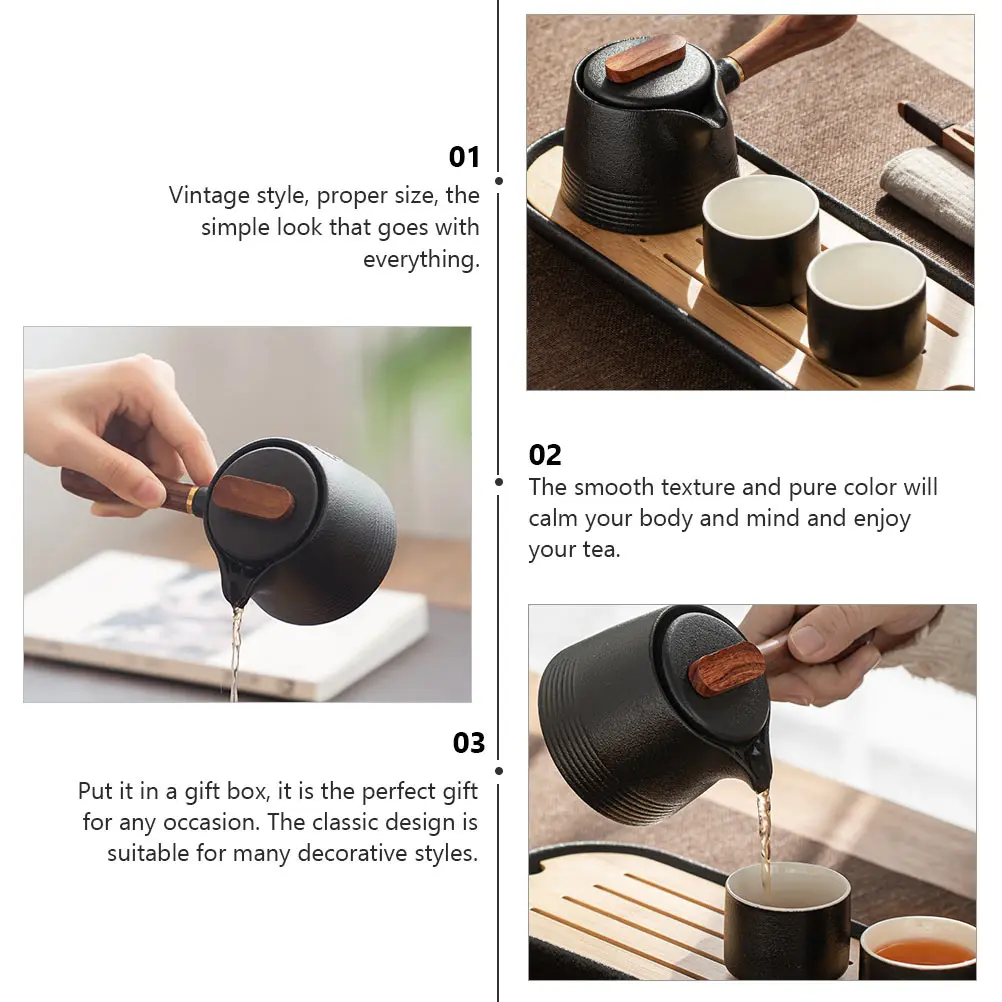 01
Vintage style, proper size, the simple look that goes with everything.

02
The smooth texture and pure color will calm your body and mind and enjoy your tea.

03
Put it in a gift box, it is the perfect gift for any occasion. The classic design is suitable for many decorative styles.