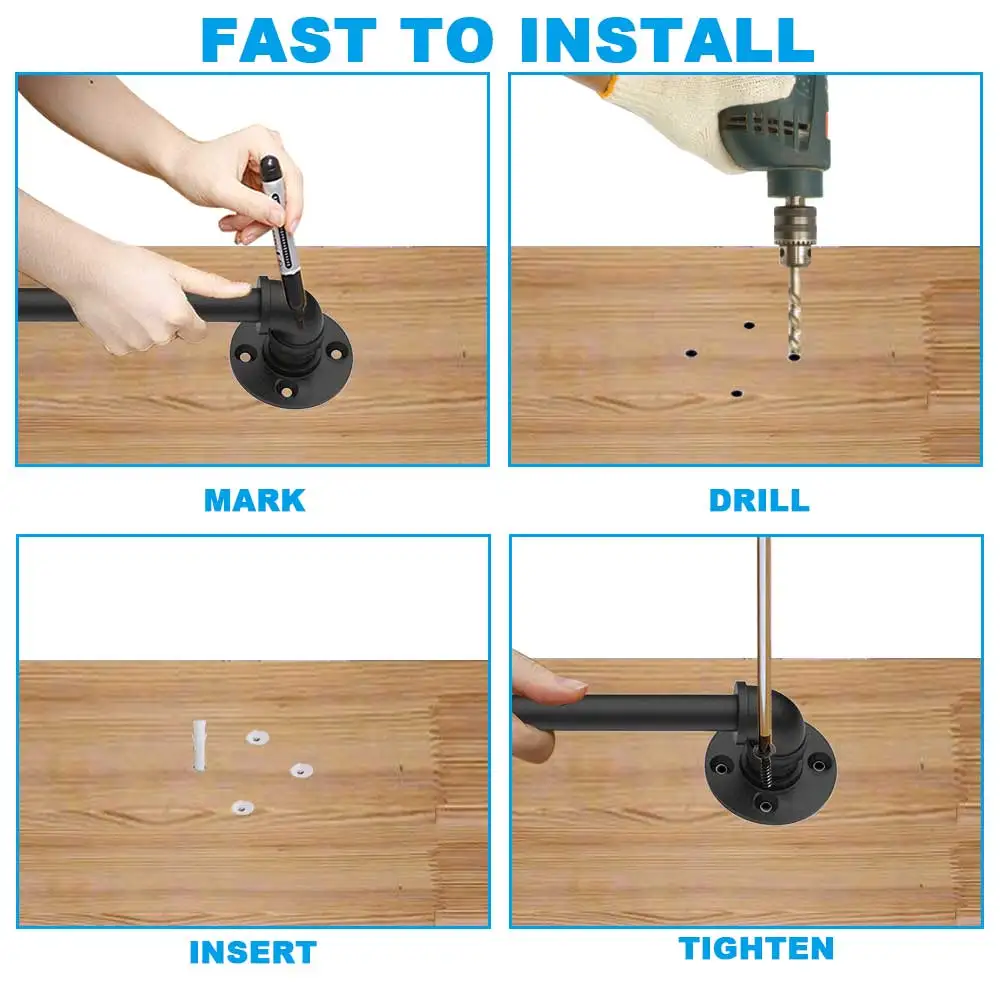 FAST TO INSTALL

MARK

DRILL

INSERT

TIGHTEN