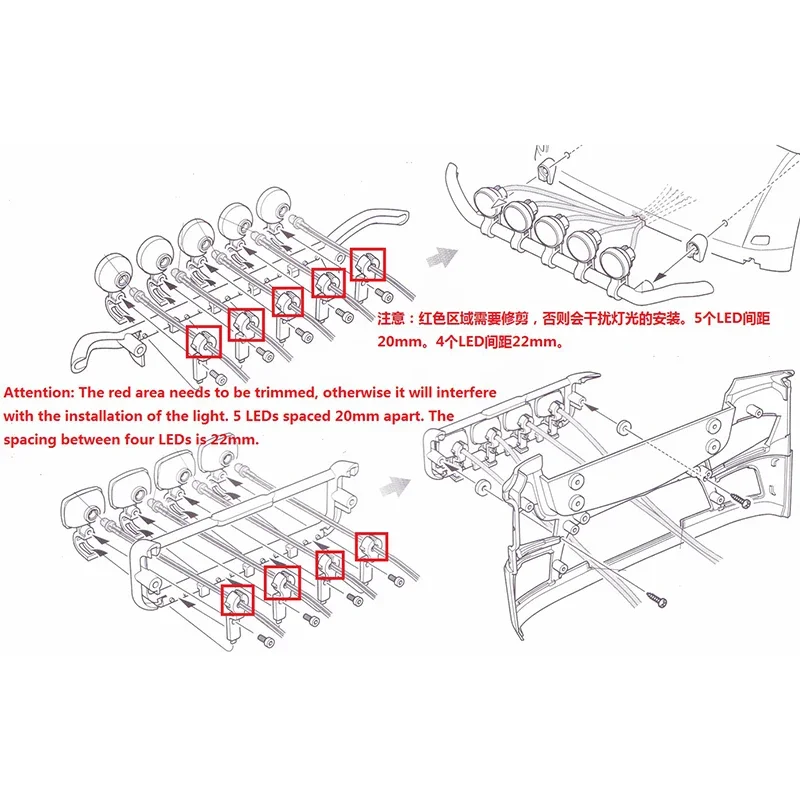 注意：红色区域需要修剪，否则会干扰灯光的安装。5个LED间距20mm。4个LED间距22mm。

Attention: The red area needs to be trimmed, otherwise it will interfere with the installation of the light. 5 LEDs spaced 20mm apart. The spacing between four LEDs is 22mm.