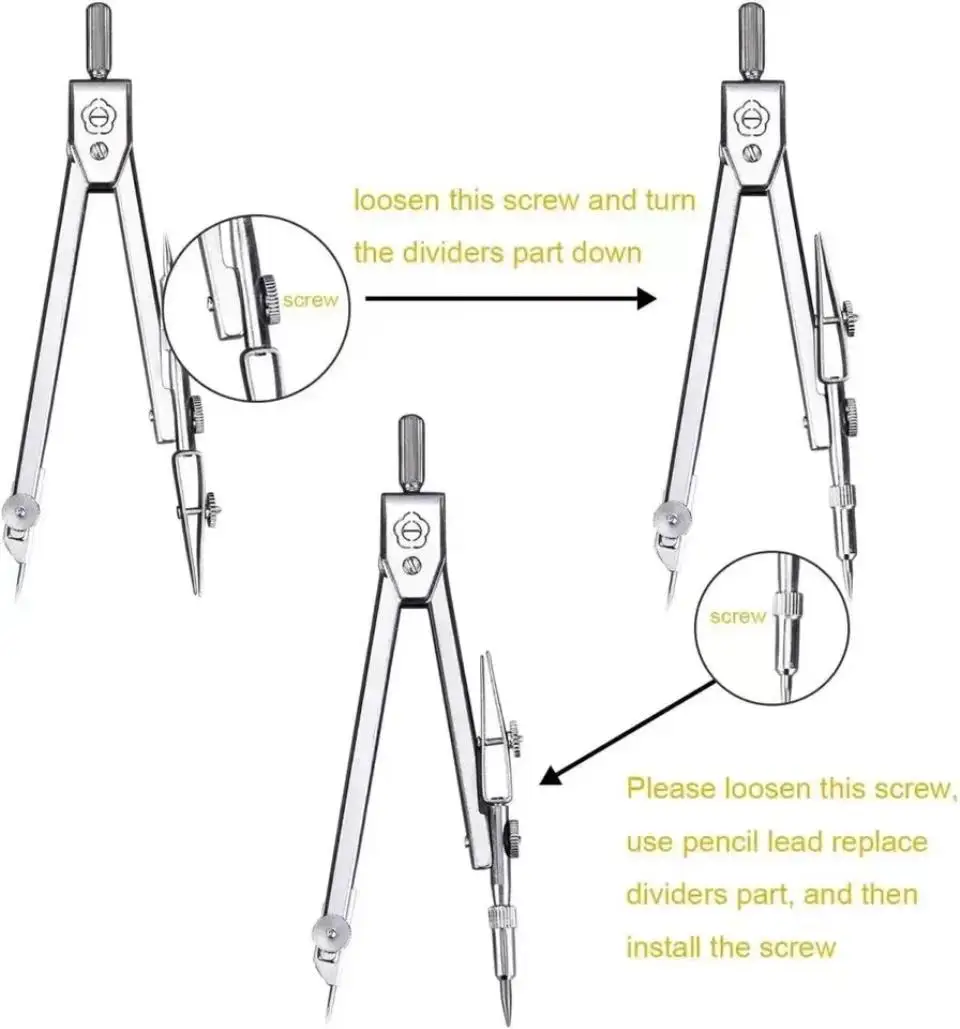 loosen this screw and turn the dividers part down

screw

screw

Please loosen this screw, use pencil lead replace dividers part, and then install the screw