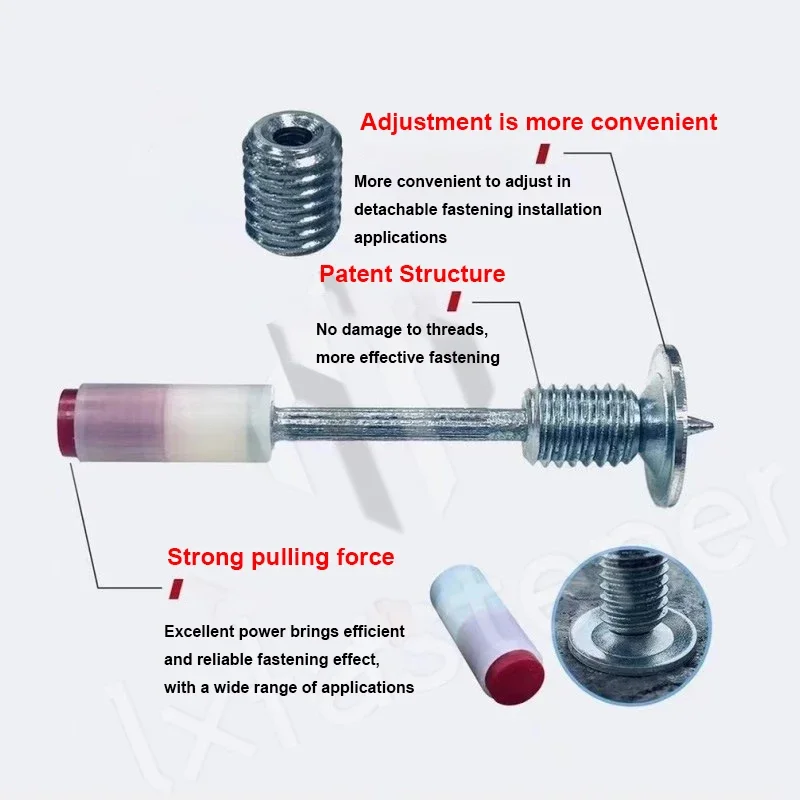 Adjustment is more convenient

More convenient to adjust in detachable fastening installation applications

Patent Structure

No damage to threads, more effective fastening

Strong pulling force

Excellent power brings efficient and reliable fastening effect, with a wide range of applications

lxfastener