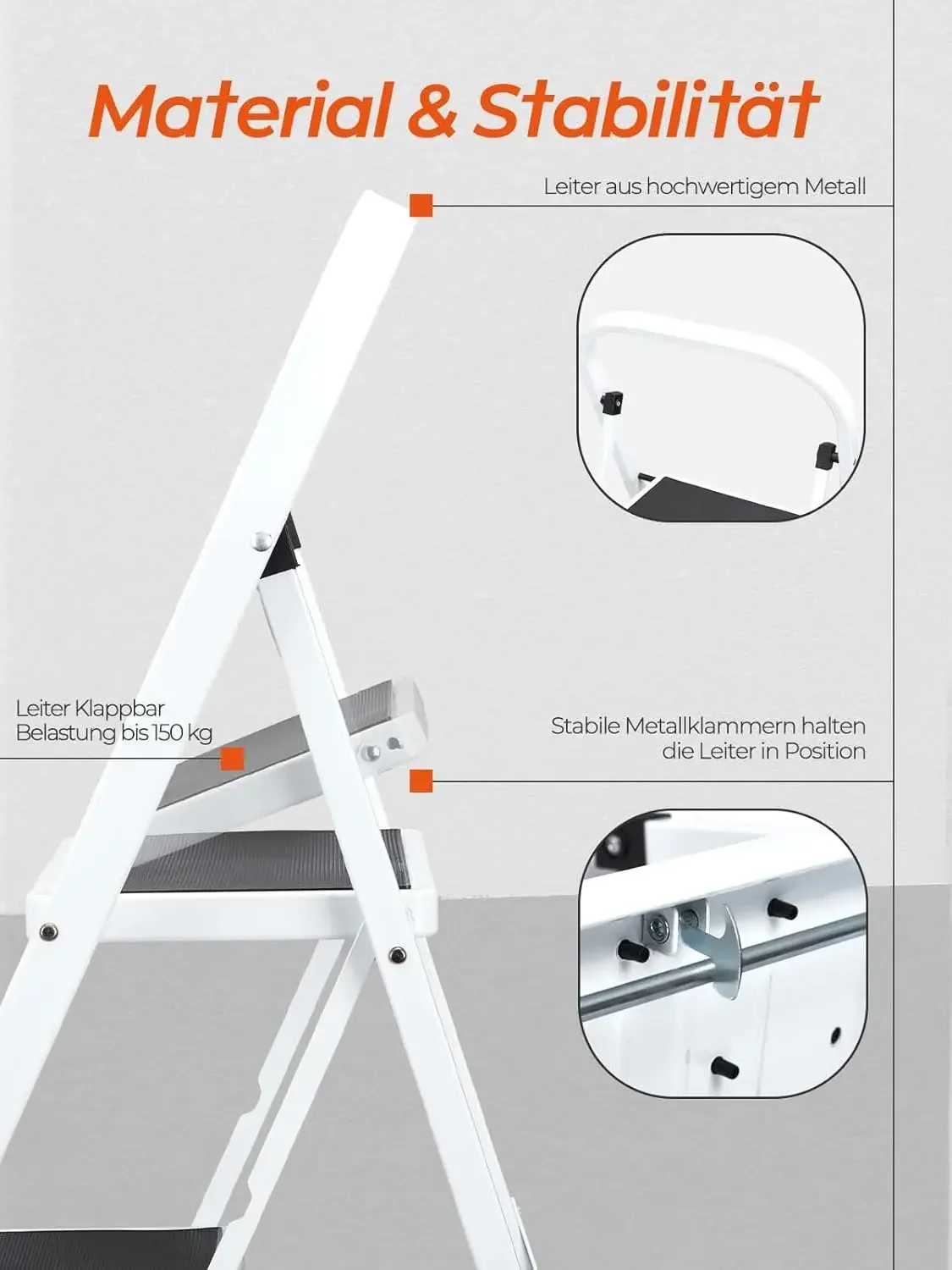 Material & Stabilität

Leiter aus hochwertigem Metall

Leiter Klappbar
Belastung bis 150 kg

Stabile Metallklammern halten die Leiter in Position