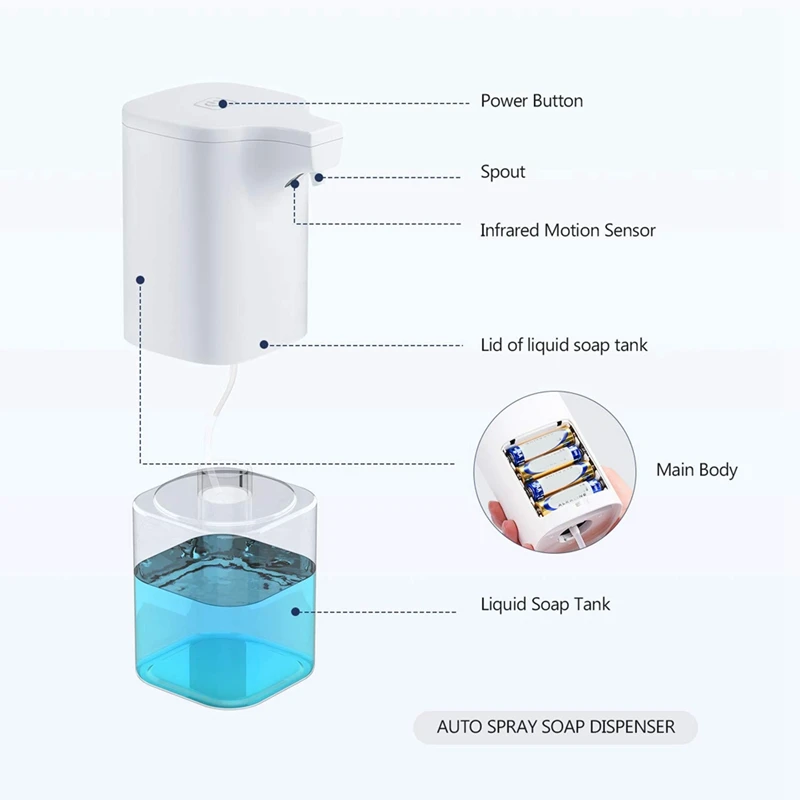 Power Button

Spout

Infrared Motion Sensor

Lid of liquid soap tank

Main Body

Liquid Soap Tank

AUTO SPRAY SOAP DISPENSER