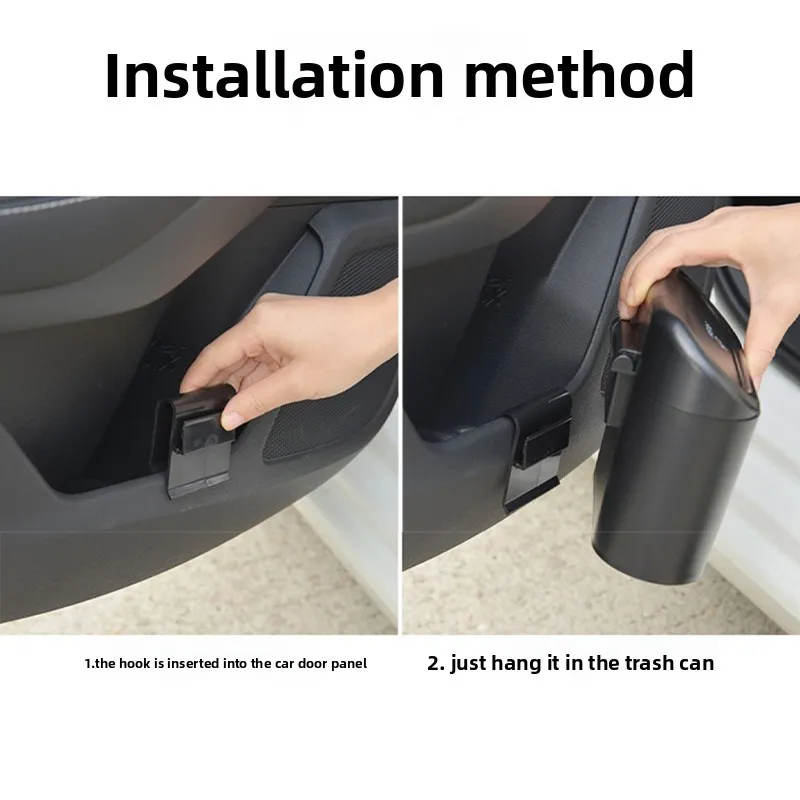 Installation method

1.the hook is inserted into the car door panel

2. just hang it in the trash can