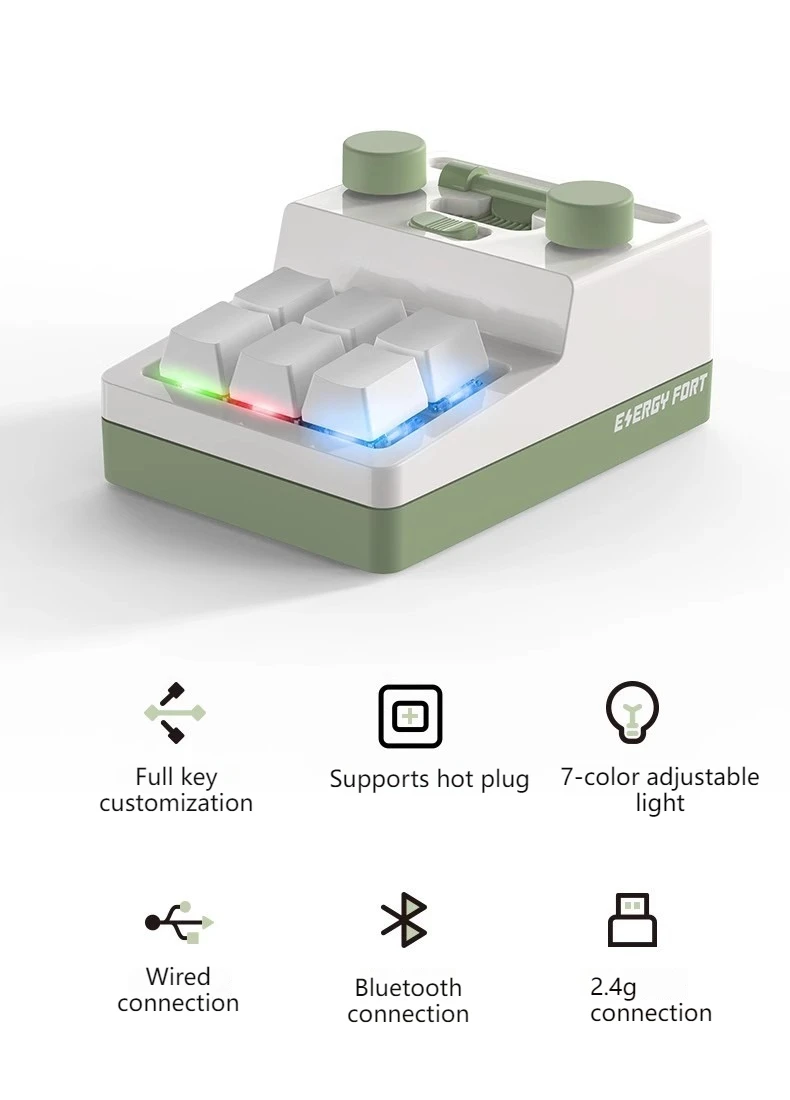 ENERGY FORT

Full key customization

Supports hot plug

7-color adjustable light

Wired connection

Bluetooth connection

2.4g connection