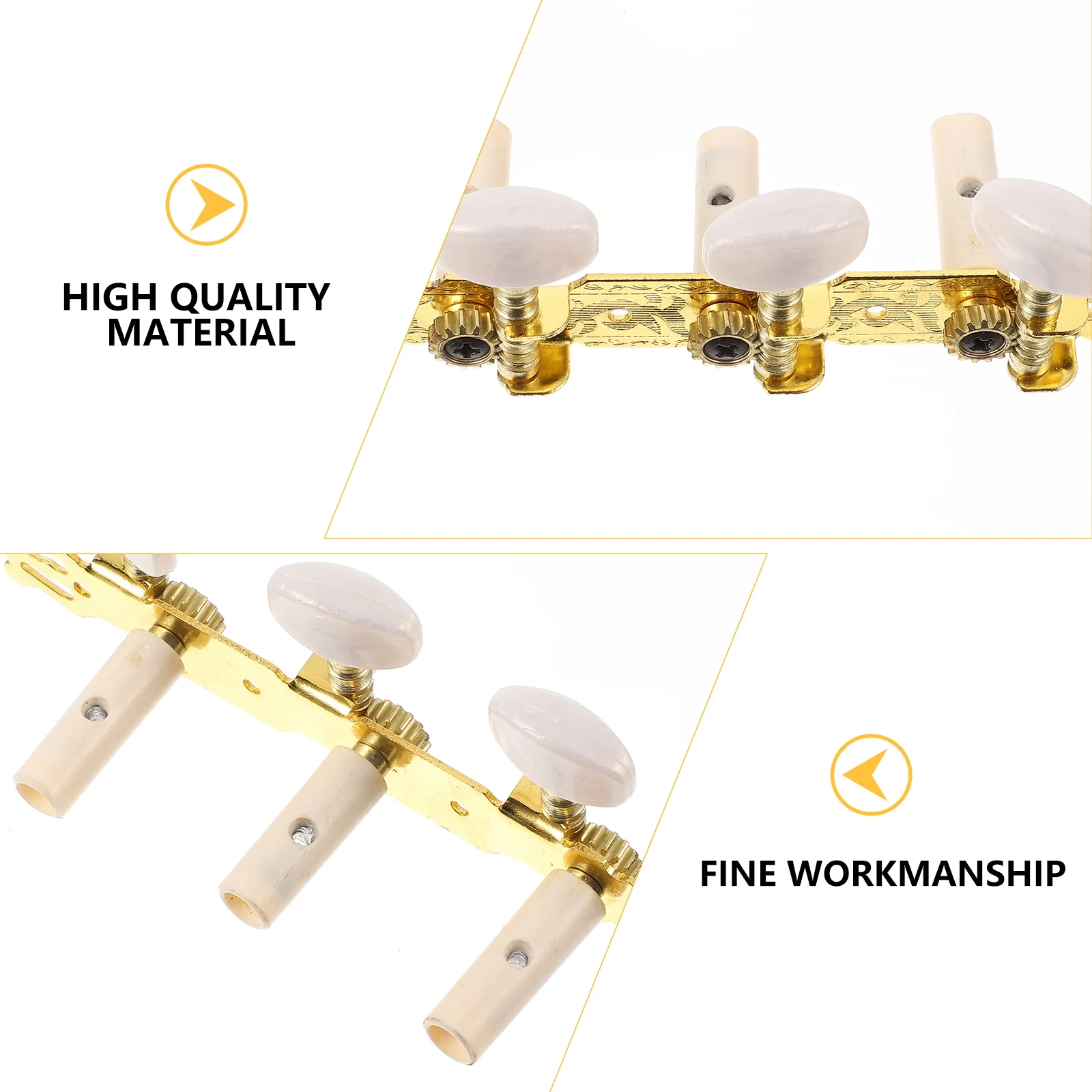 HIGH QUALITY MATERIAL

FINE WORKMANSHIP