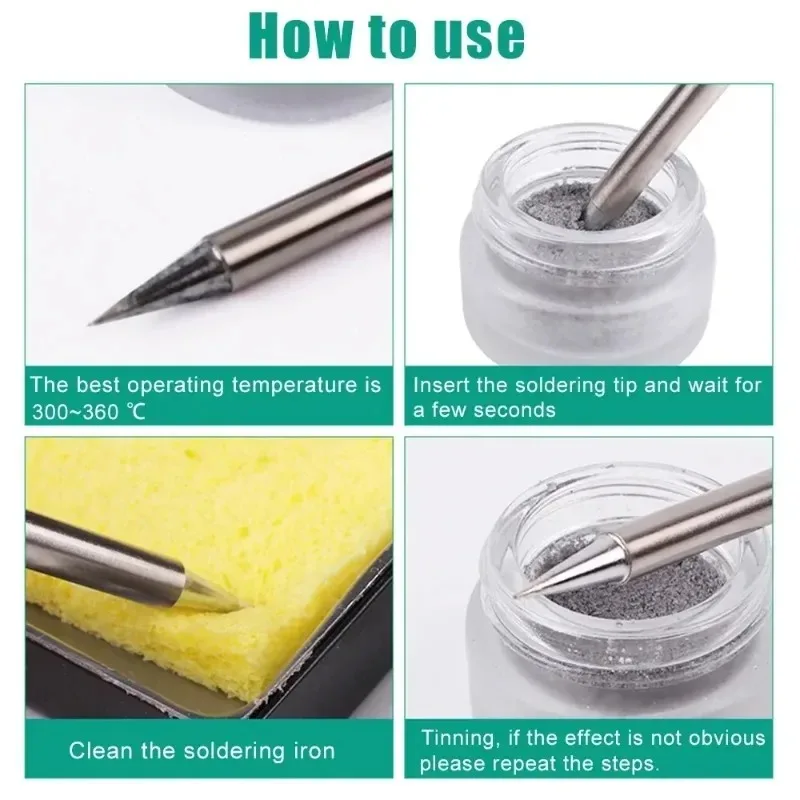 How to use

The best operating temperature is 300~360 ℃

Insert the soldering tip and wait for a few seconds

Clean the soldering iron

Tinning, if the effect is not obvious please repeat the steps.