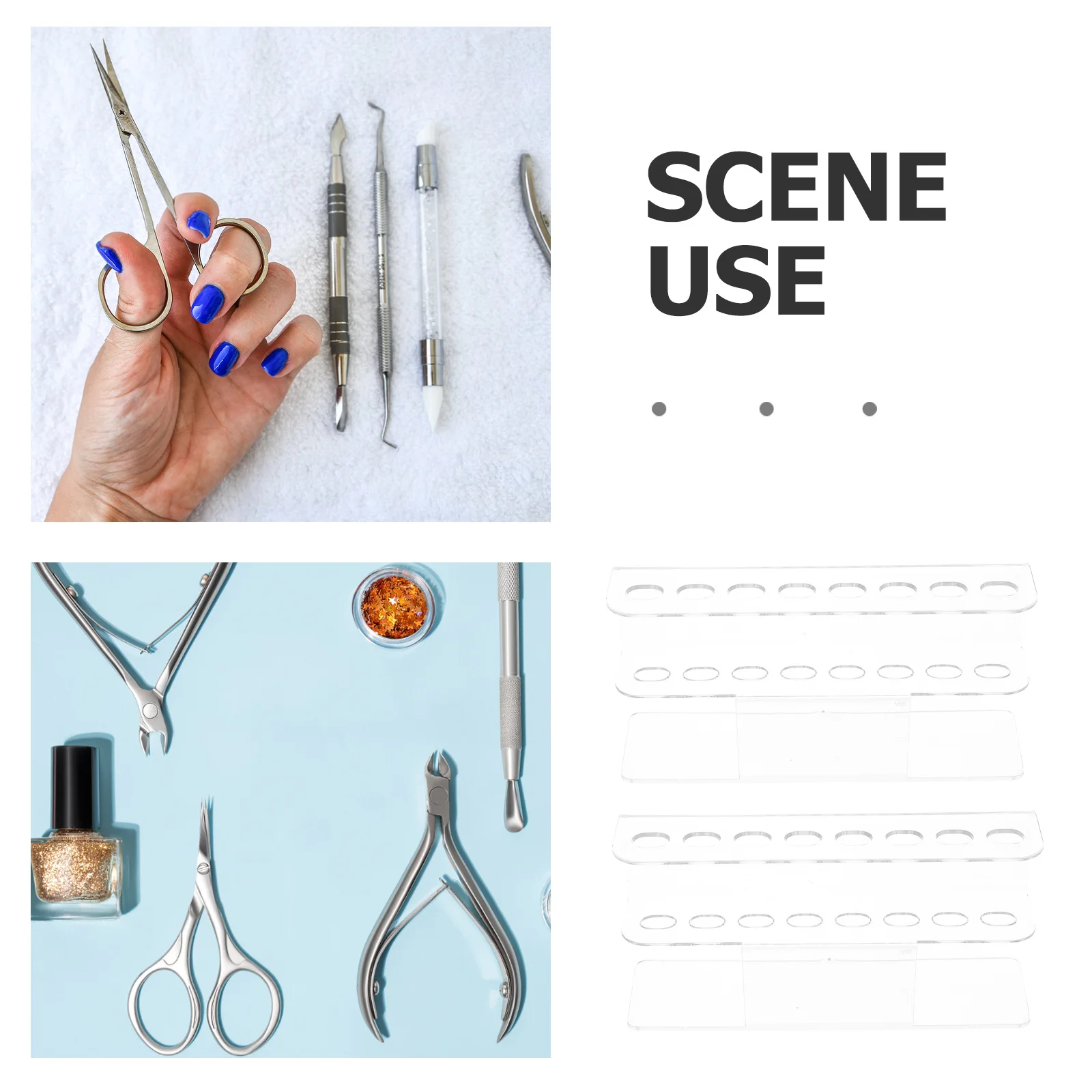 SCENE
USE