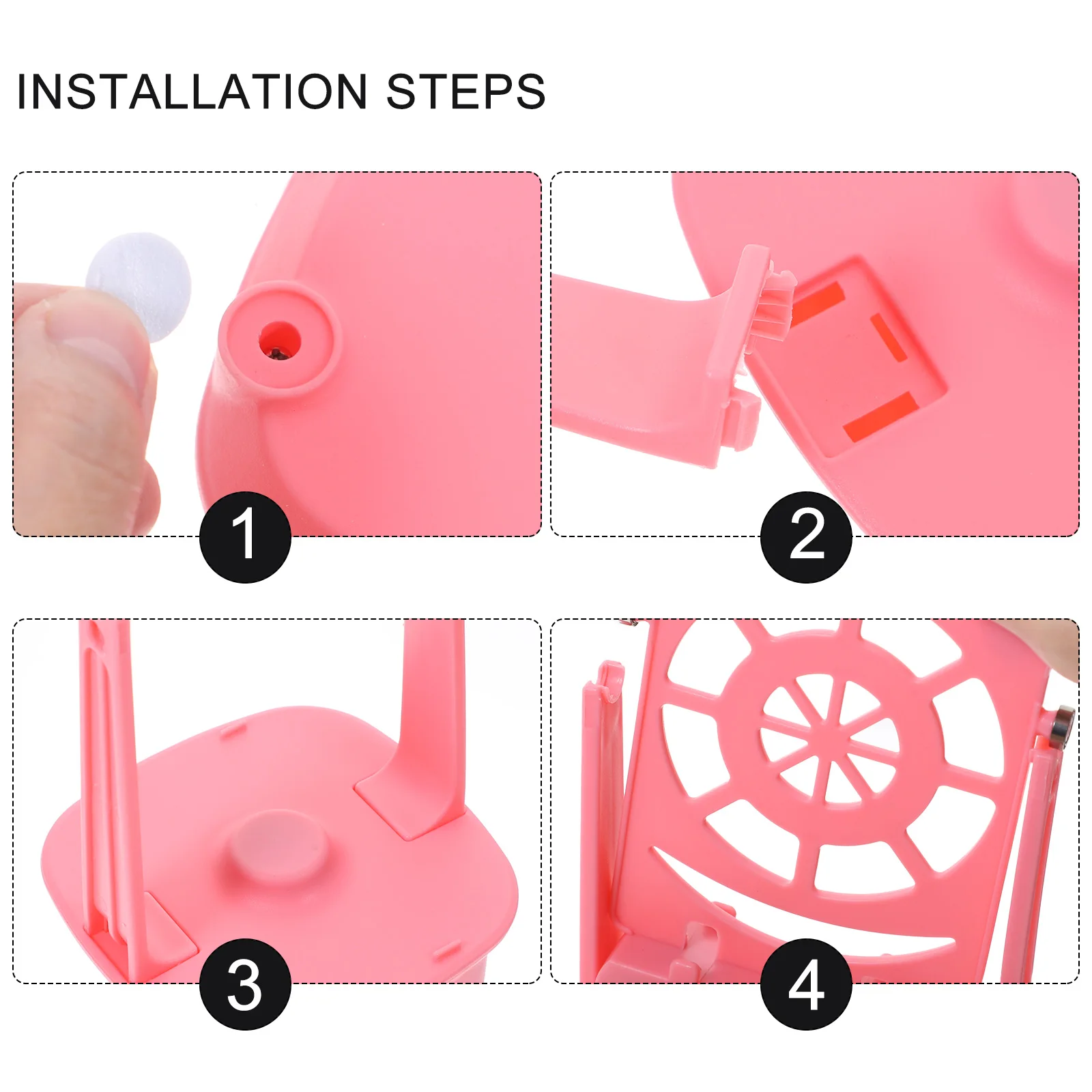 INSTALLATION STEPS

1

2

3

4