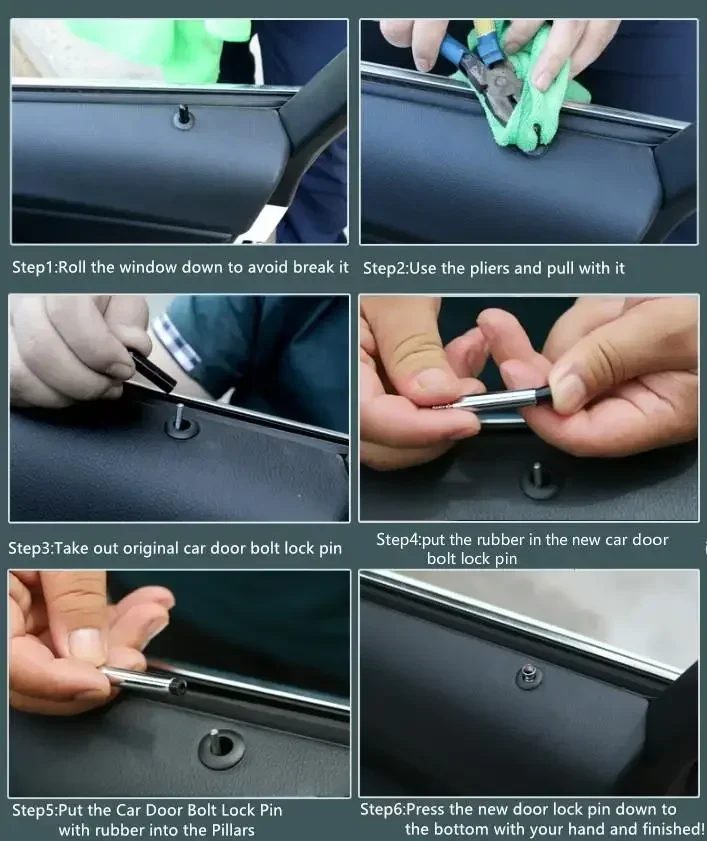 Step1:Roll the window down to avoid break it

Step2:Use the pliers and pull with it

Step3:Take out original car door bolt lock pin

Step4:put the rubber in the new car door bolt lock pin

Step5:Put the Car Door Bolt Lock Pin with rubber into the Pillars

Step6:Press the new door lock pin down to the bottom with your hand and finished!