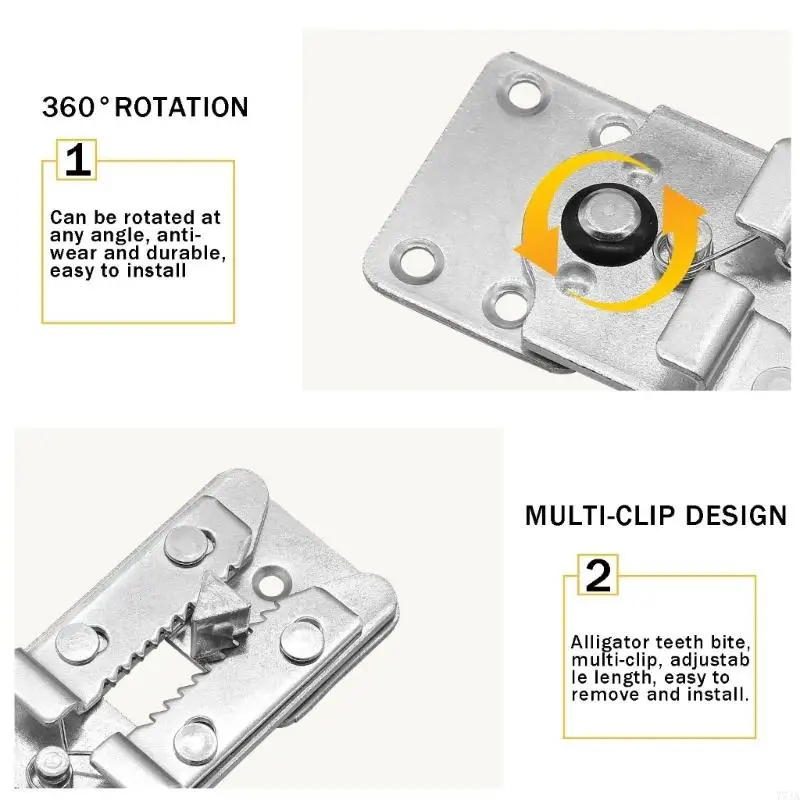 360° ROTATION

1

Can be rotated at any angle, anti-wear and durable, easy to install

MULTI-CLIP DESIGN

2

Alligator teeth bite, multi-clip, adjustab le length, easy to remove and install.