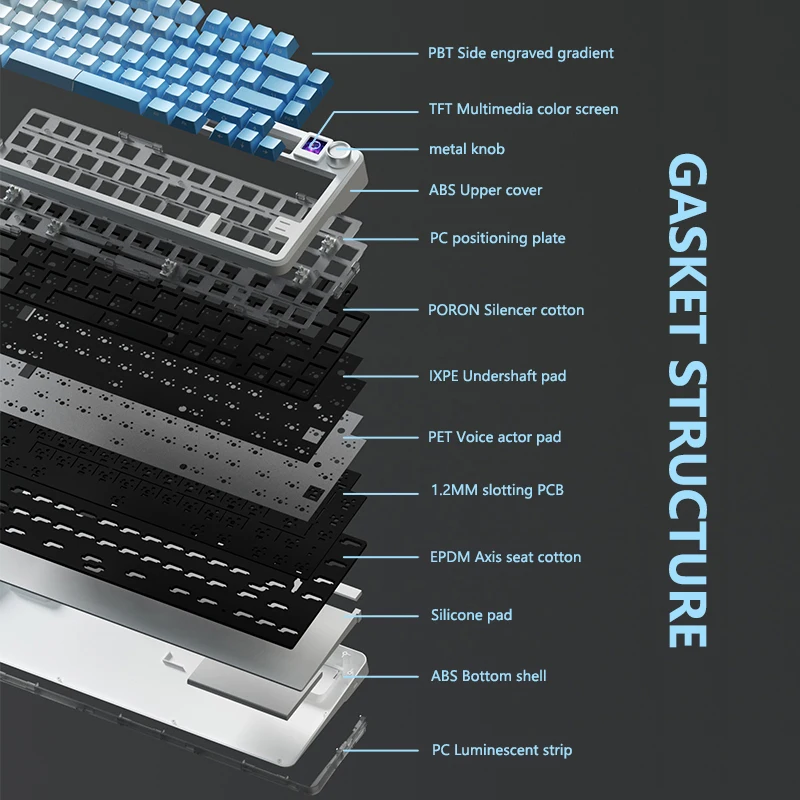 PBT Side engraved gradient

TFT Multimedia color screen

metal knob

ABS Upper cover

PC positioning plate

PORON Silencer cotton

IXPE Undershaft pad

PET Voice actor pad

1.2MM slotting PCB

EPDM Axis seat cotton

Silicone pad

ABS Bottom shell

PC Luminescent strip

GASKET STRUCTURE