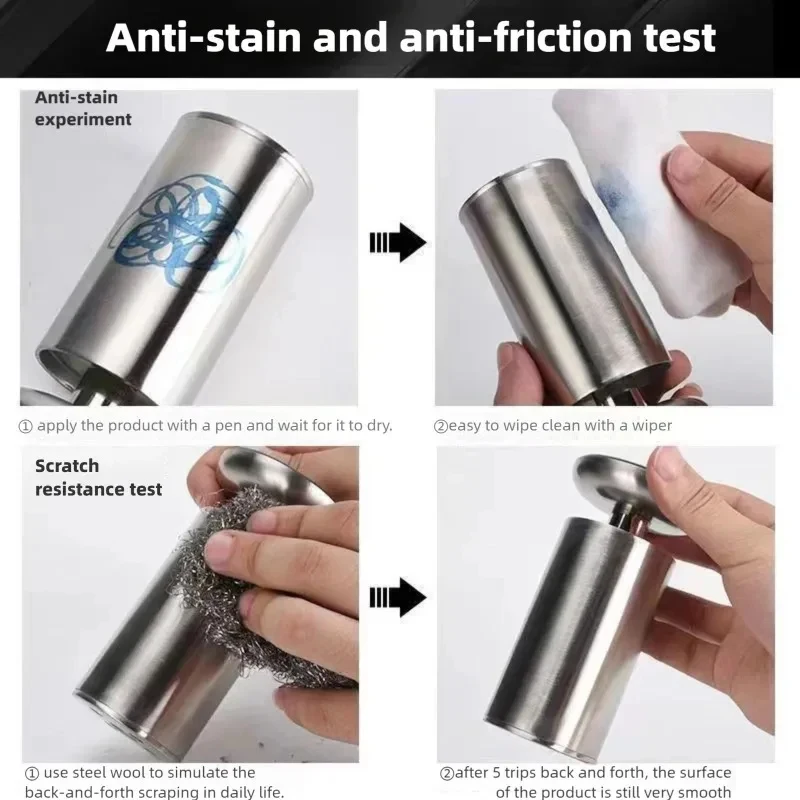 Anti-stain and anti-friction test

Anti-stain experiment

① apply the product with a pen and wait for it to dry.

②easy to wipe clean with a wiper

Scratch resistance test

① use steel wool to simulate the back-and-forth scraping in daily life.

②after 5 trips back and forth, the surface of the product is still very smooth