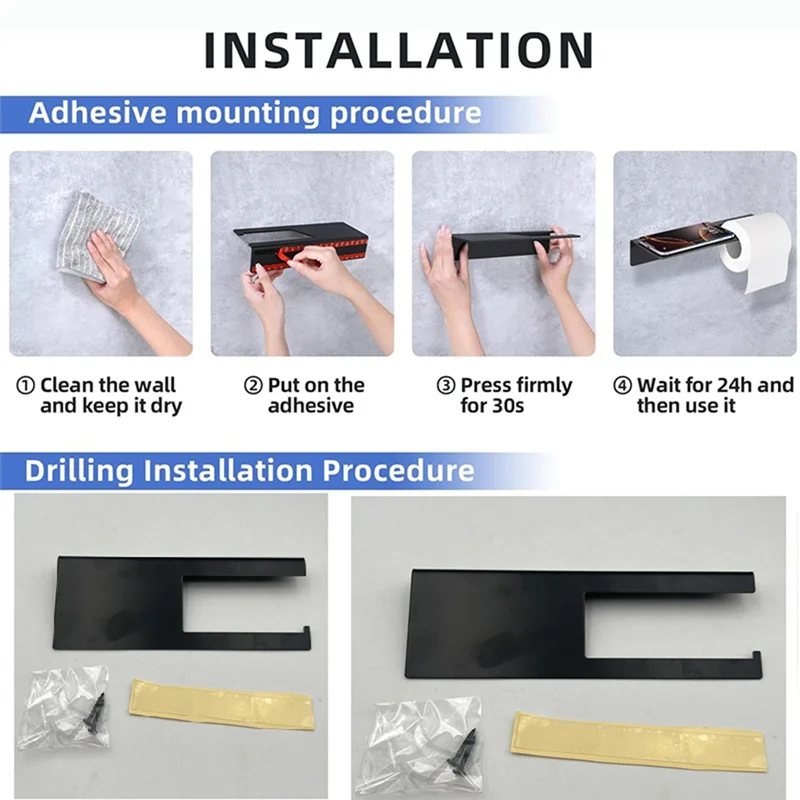 INSTALLATION

Adhesive mounting procedure

① Clean the wall and keep it dry

② Put on the adhesive

③ Press firmly for 30s

④ Wait for 24h and then use it

Drilling Installation Procedure