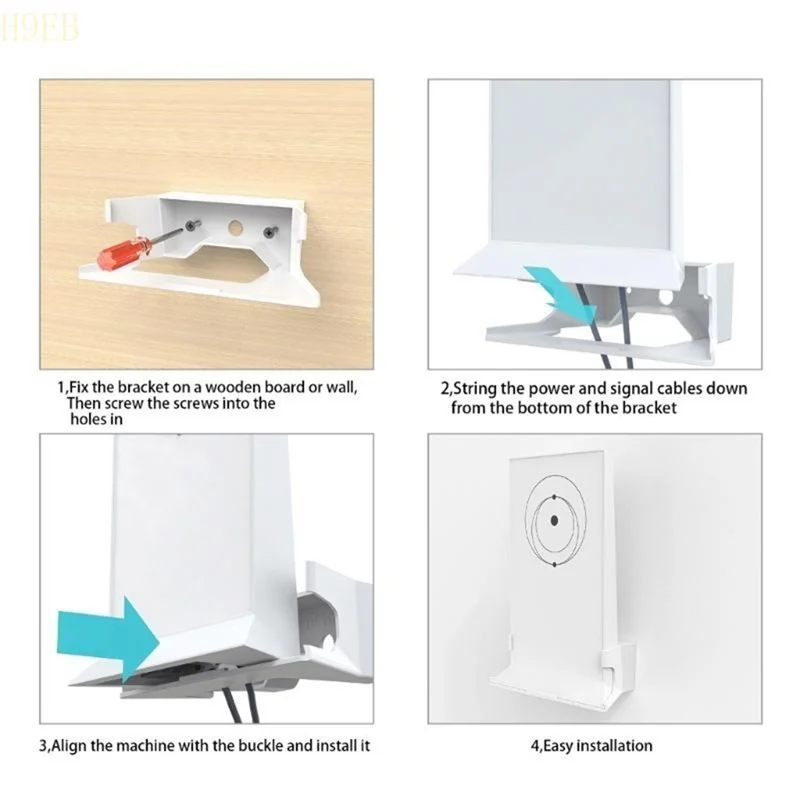 H9EB

1,Fix the bracket on a wooden board or wall, Then screw the screws into the holes in

2,String the power and signal cables down from the bottom of the bracket

3,Align the machine with the buckle and install it

4,Easy installation