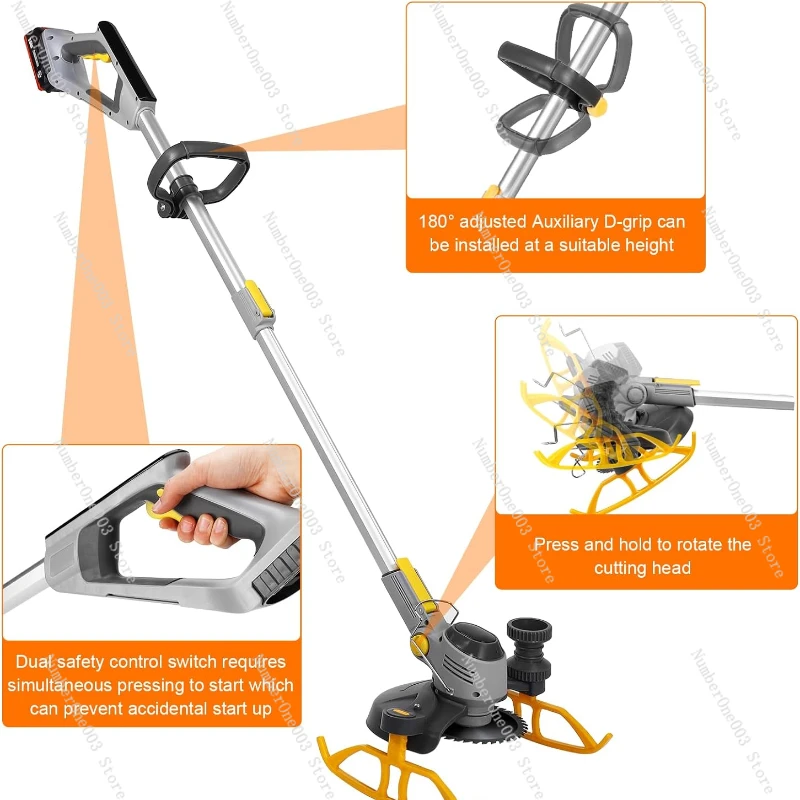 180° adjusted Auxiliary D-grip can be installed at a suitable height

Press and hold to rotate the cutting head

Dual safety control switch requires simultaneous pressing to start which can prevent accidental start up

NumberOne003 Store