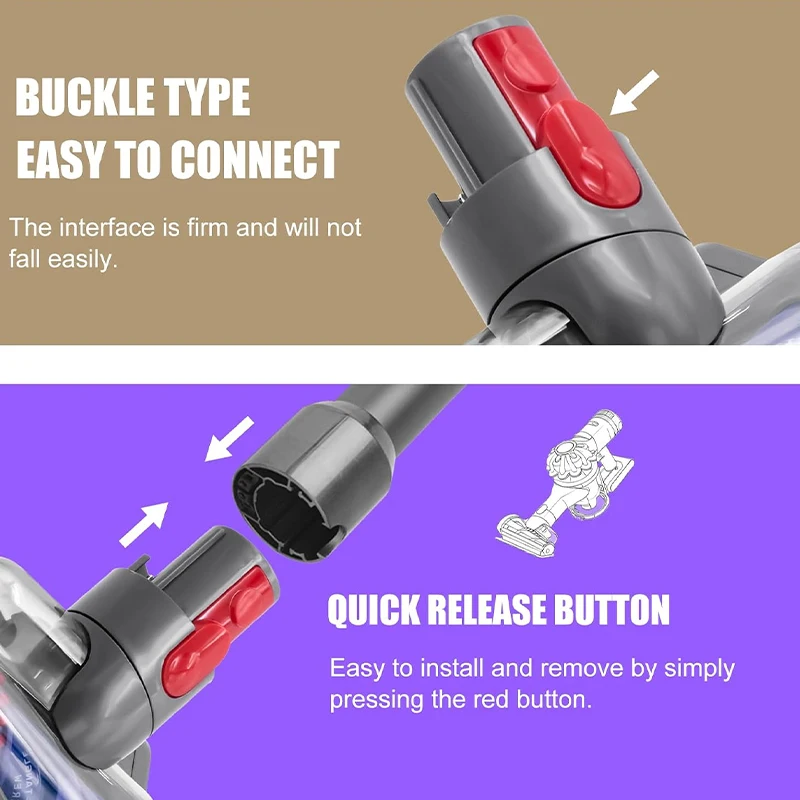 BUCKLE TYPE
EASY TO CONNECT

The interface is firm and will not fall easily.

QUICK RELEASE BUTTON

Easy to install and remove by simply pressing the red button.