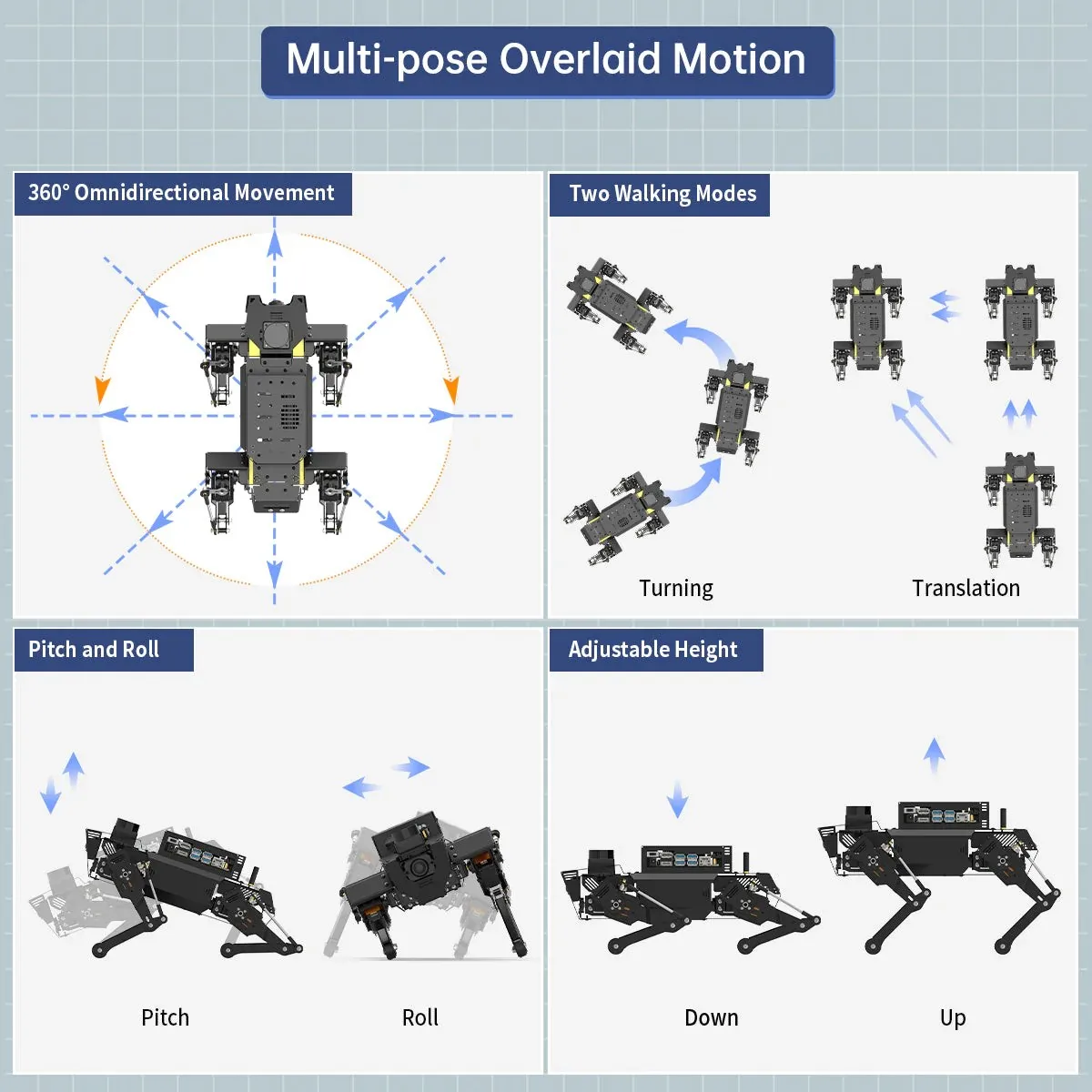 Multi-pose Overlaid Motion

360° Omnidirectional Movement

Two Walking Modes

Turning

Translation

Pitch and Roll

Pitch

Roll

Adjustable Height

Down

Up