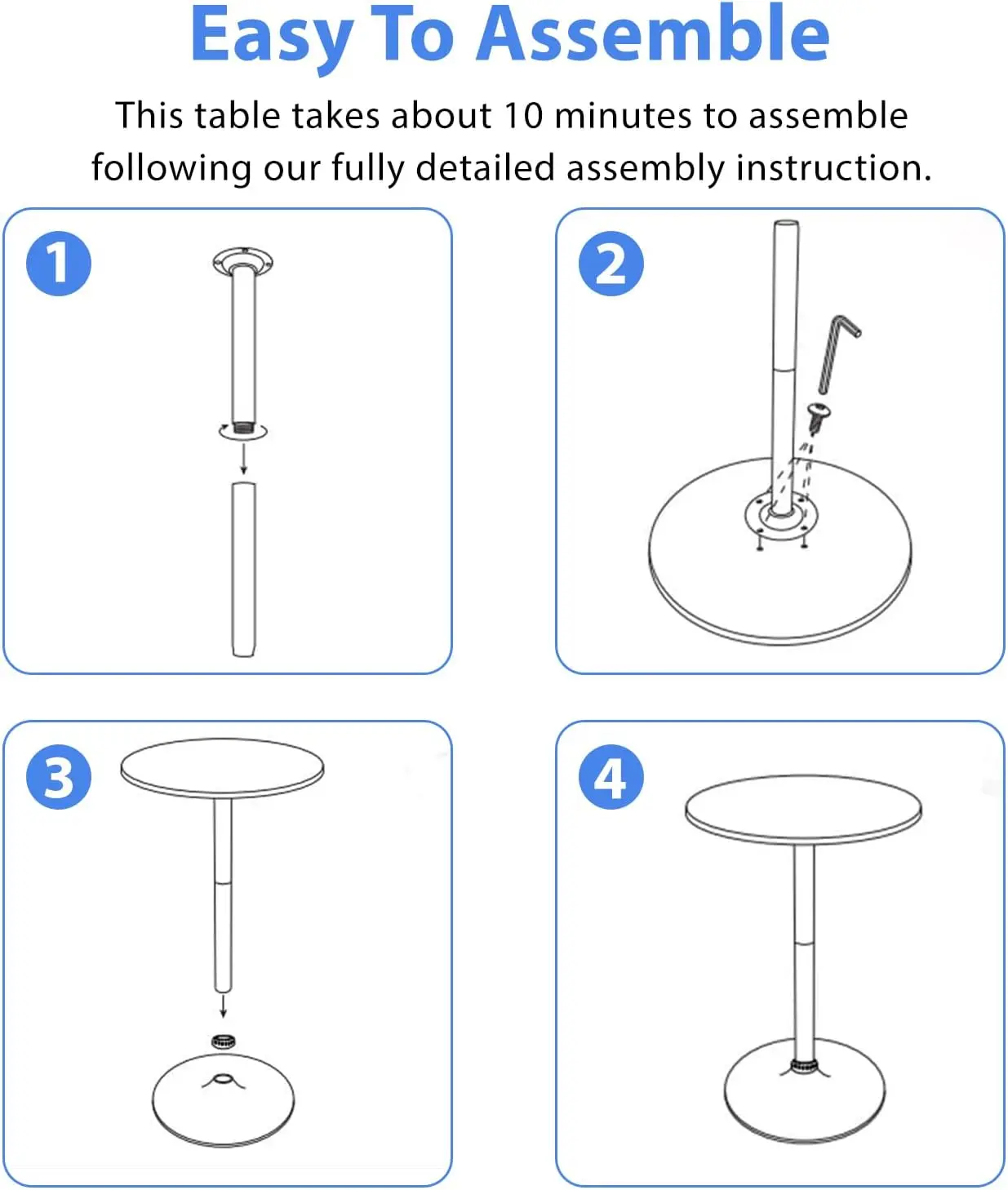 Easy To Assemble

This table takes about 10 minutes to assemble following our fully detailed assembly instruction.

1

2

3

4