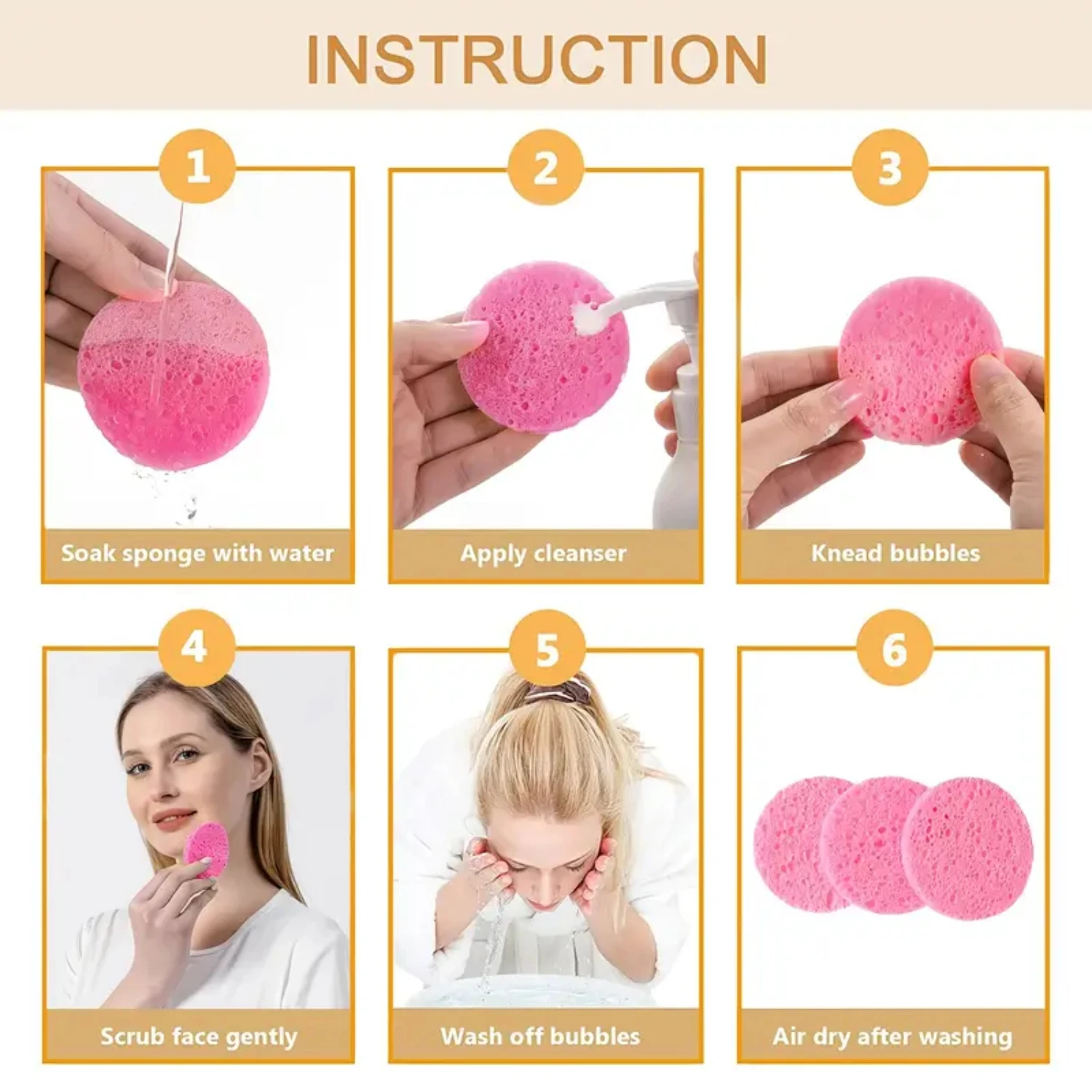 INSTRUCTION

1
Soak sponge with water

2
Apply cleanser

3
Knead bubbles

4
Scrub face gently

5
Wash off bubbles

6
Air dry after washing