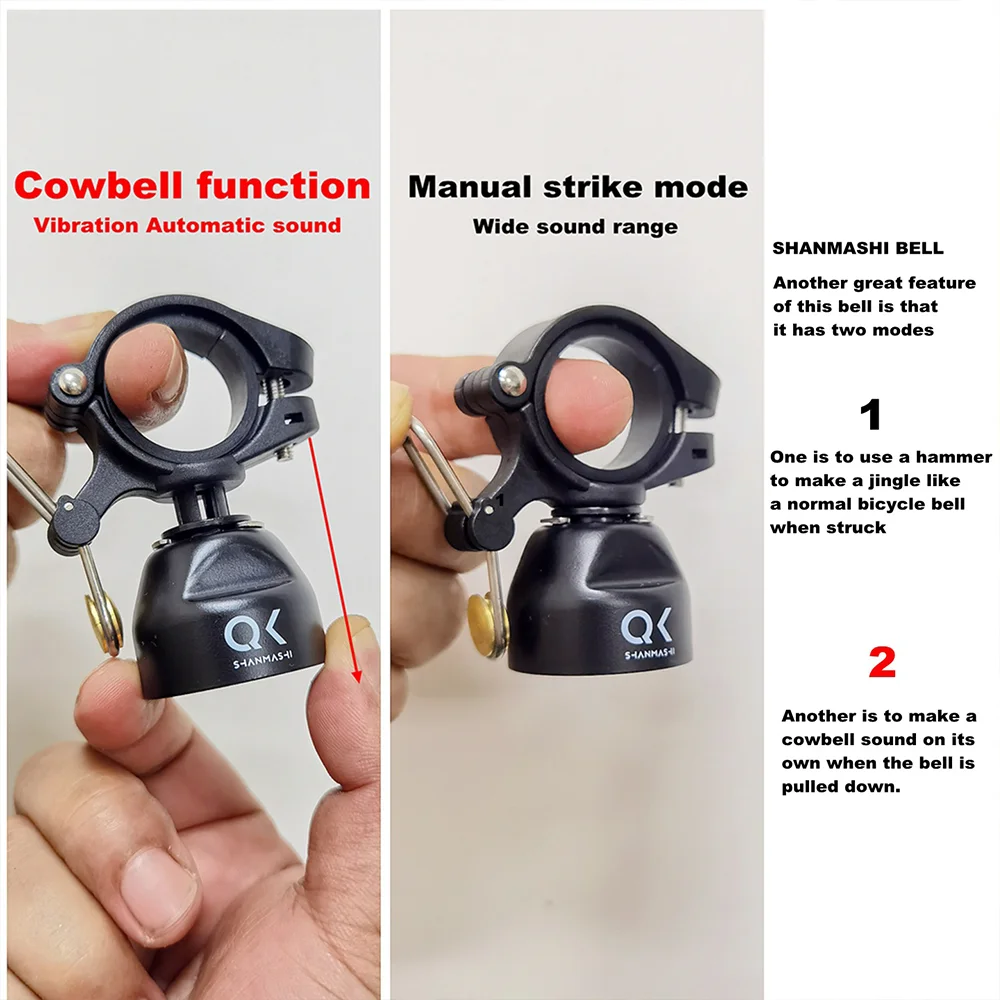 Cowbell function
Vibration Automatic sound

QK
SHANMASHI

Manual strike mode
Wide sound range

QK
SHANMASHI

SHANMASHI BELL

Another great feature of this bell is that it has two modes

1

One is to use a hammer to make a jingle like a normal bicycle bell when struck

2

Another is to make a cowbell sound on its own when the bell is pulled down.