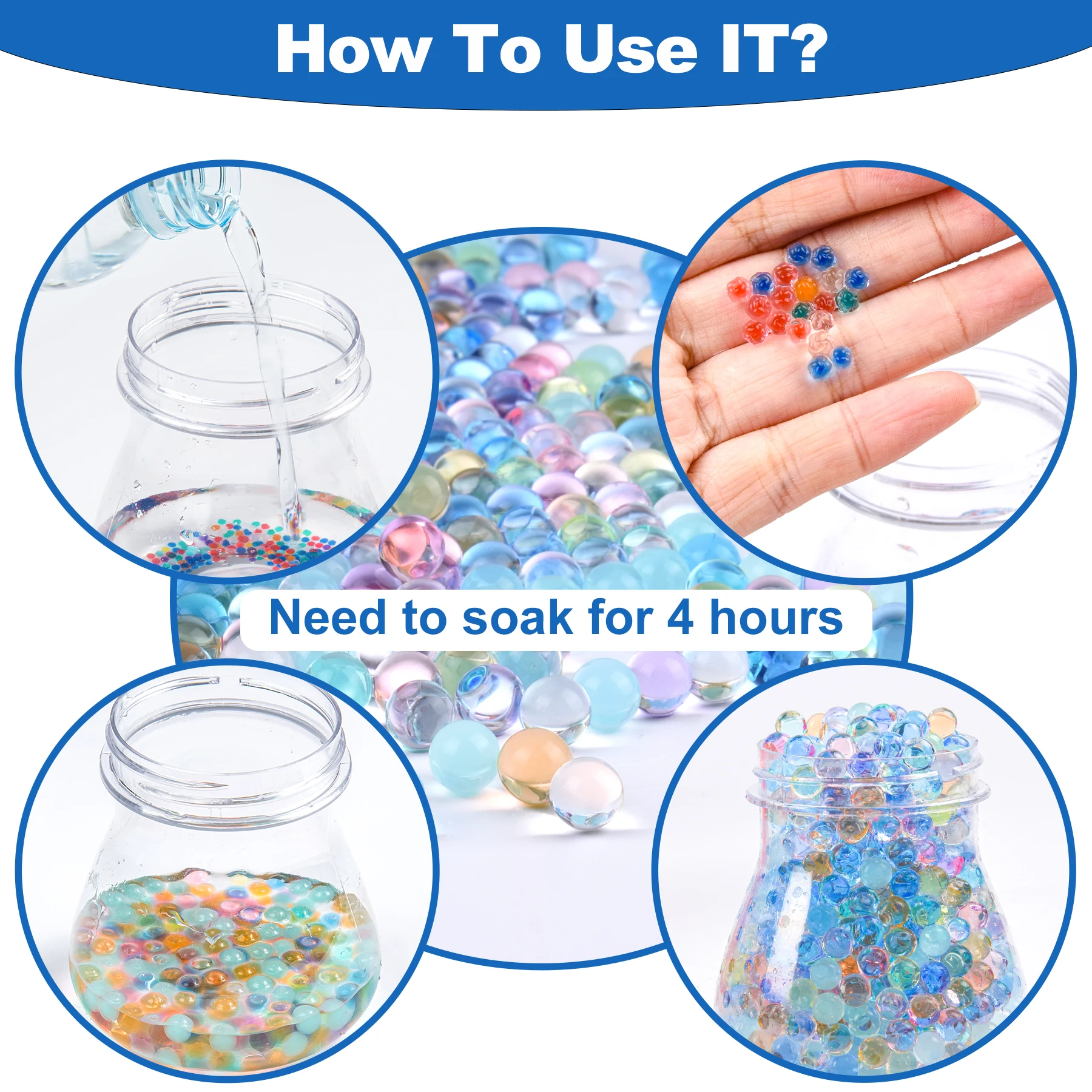 How To Use IT?

Need to soak for 4 hours