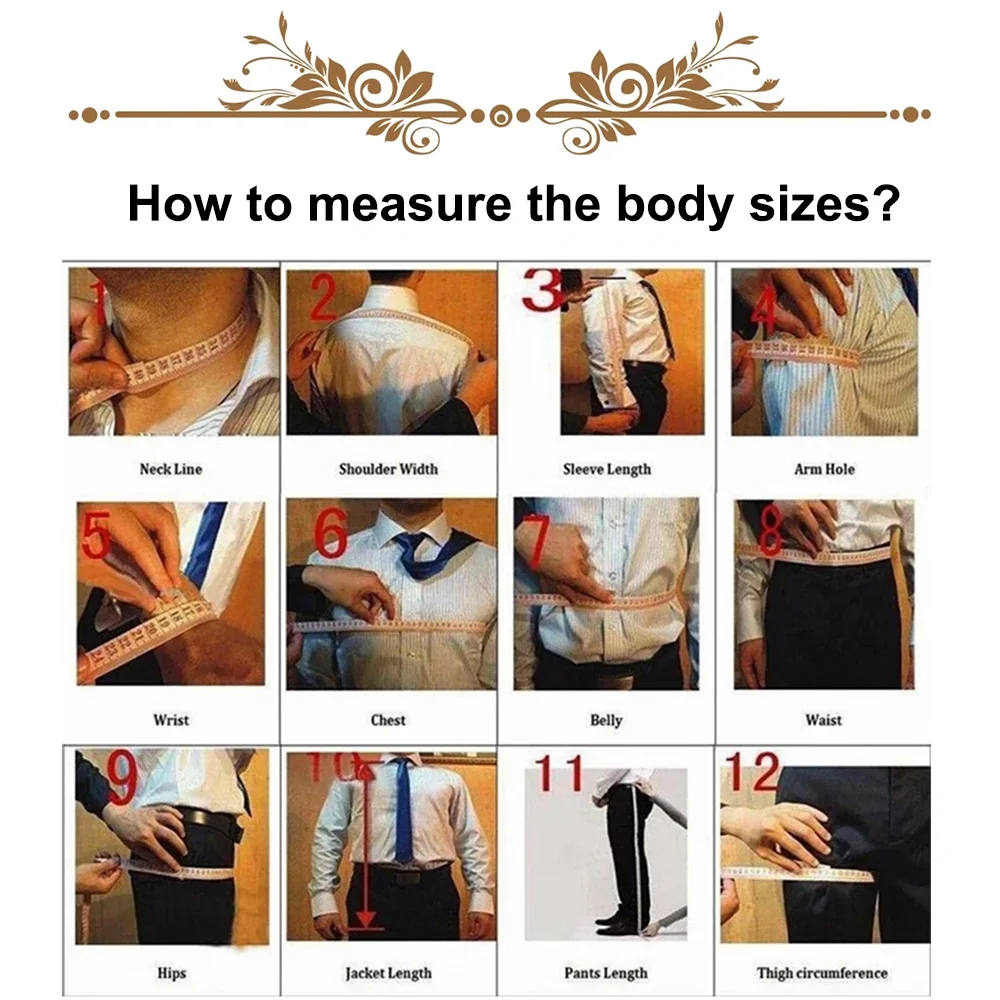 How to measure the body sizes?

1
Neck Line

2
Shoulder Width

3
Sleeve Length

4
Arm Hole

5
Wrist

6
Chest

7
Belly

8
Waist

9
Hips

10
Jacket Length

11
Pants Length

12
Thigh circumference