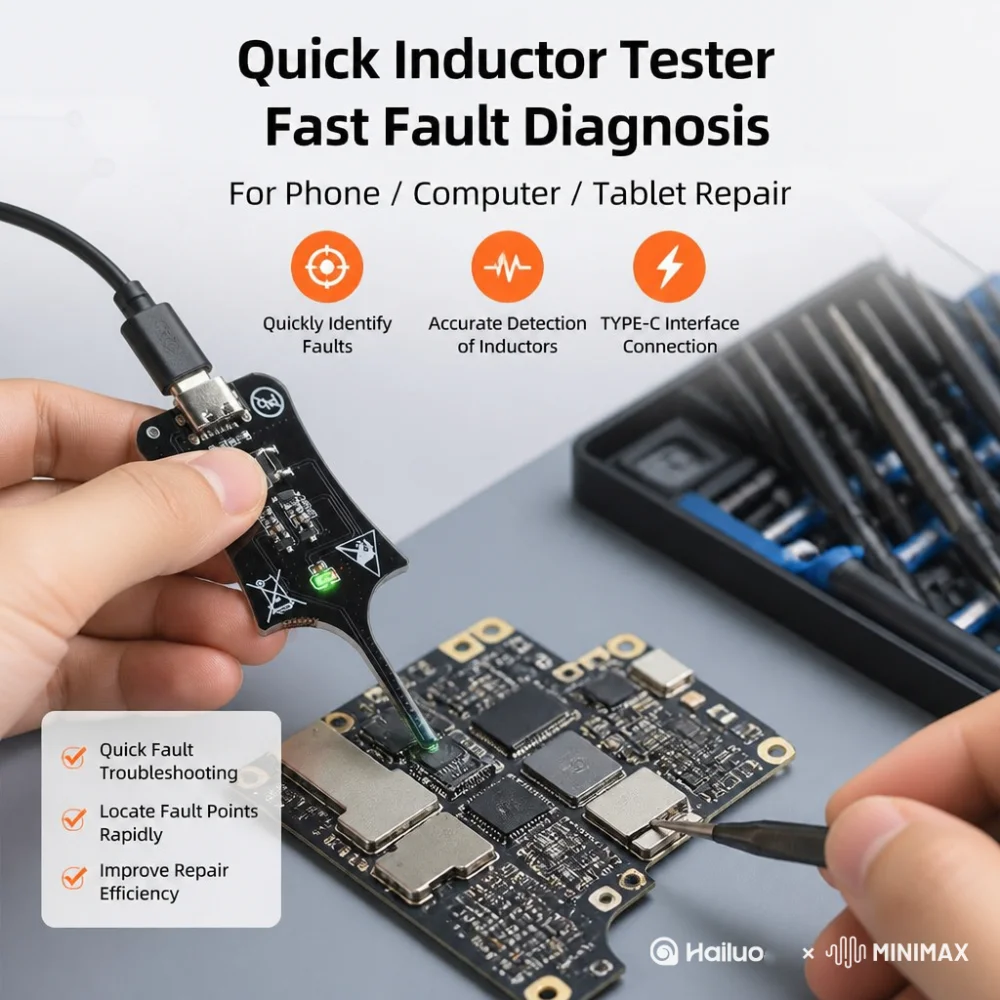 Quick Inductor Tester
Fast Fault Diagnosis

For Phone / Computer / Tablet Repair

Quickly Identify Faults

Accurate Detection of Inductors

TYPE-C Interface Connection

Quick Fault Troubleshooting

Locate Fault Points Rapidly

Improve Repair Efficiency

Hailuo × MINIMAX