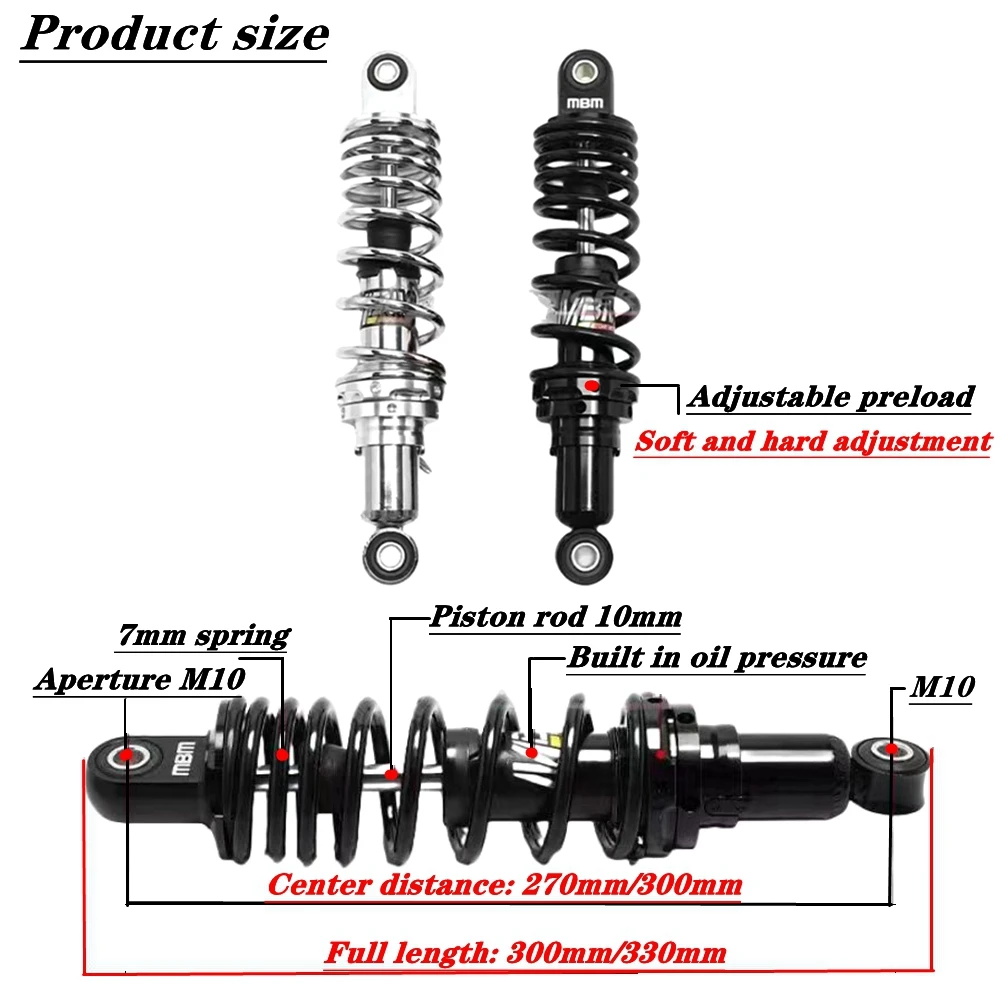 Product size

MBM

Adjustable preload
Soft and hard adjustment

7mm spring
Piston rod 10mm
Built in oil pressure
Aperture M10
M10

MBM

Center distance: 270mm/300mm

Full length: 300mm/330mm