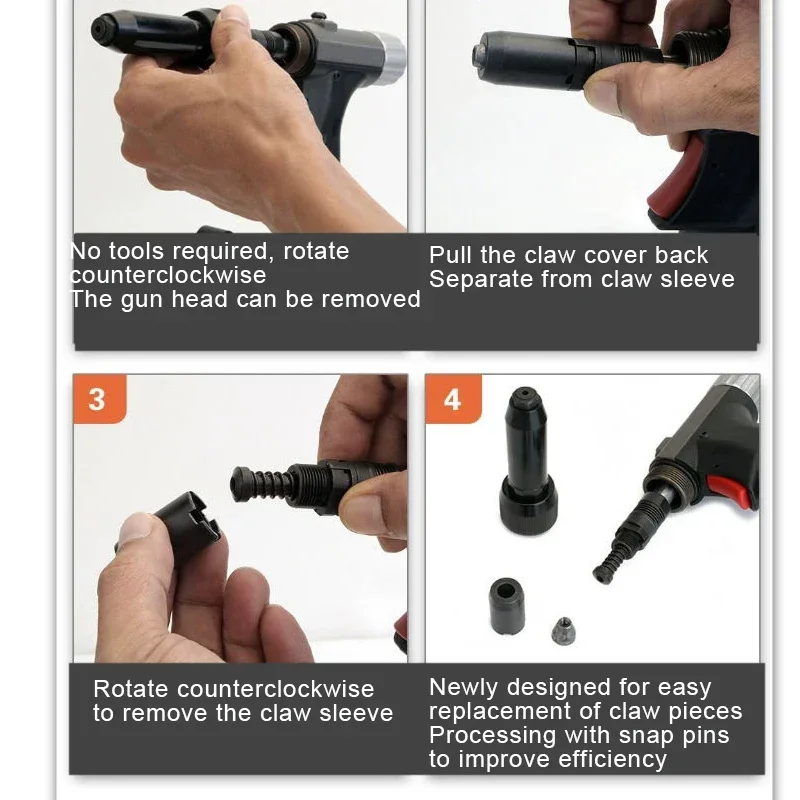 No tools required, rotate counterclockwise
The gun head can be removed

Pull the claw cover back
Separate from claw sleeve

3

Rotate counterclockwise to remove the claw sleeve

4

Newly designed for easy replacement of claw pieces
Processing with snap pins to improve efficiency