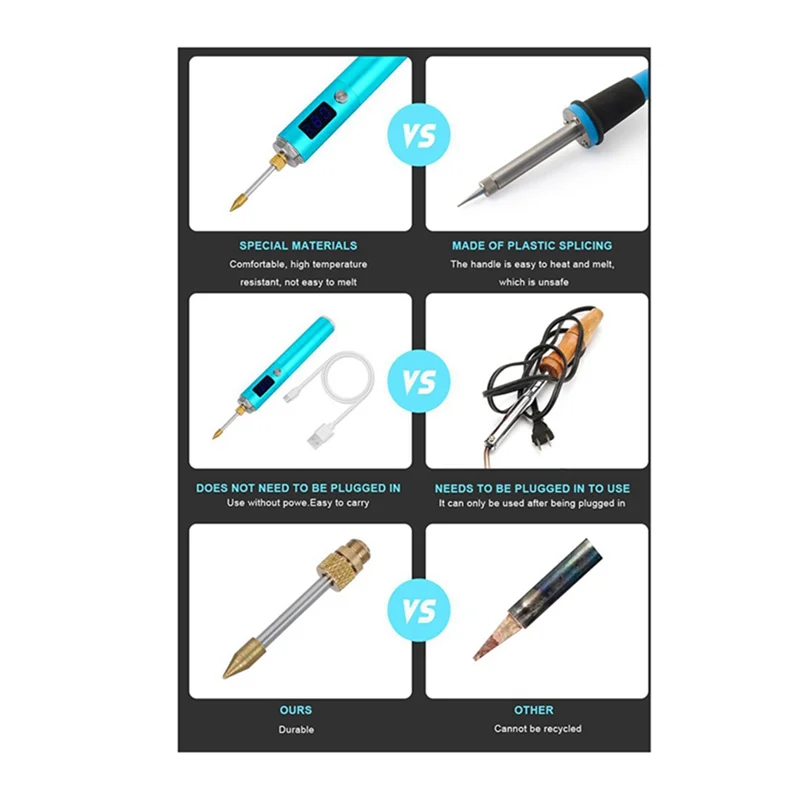 VS

SPECIAL MATERIALS
Comfortable, high temperature resistant, not easy to melt

MADE OF PLASTIC SPLICING
The handle is easy to heat and melt, which is unsafe

VS

DOES NOT NEED TO BE PLUGGED IN
Use without powe.Easy to carry

NEEDS TO BE PLUGGED IN TO USE
It can only be used after being plugged in

VS

OURS
Durable

OTHER
Cannot be recycled