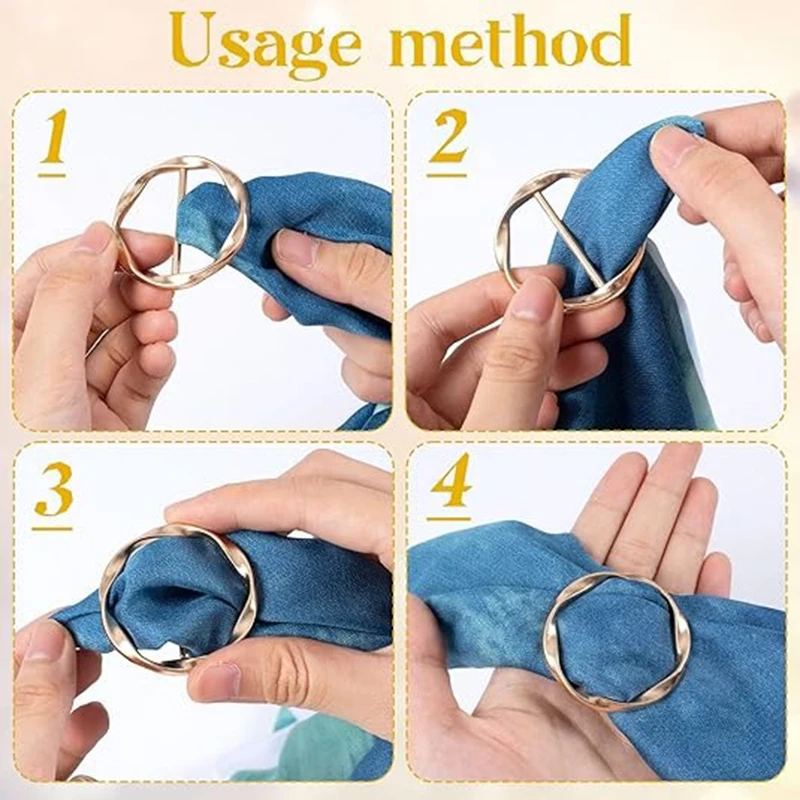 Usage method

1

2

3

4