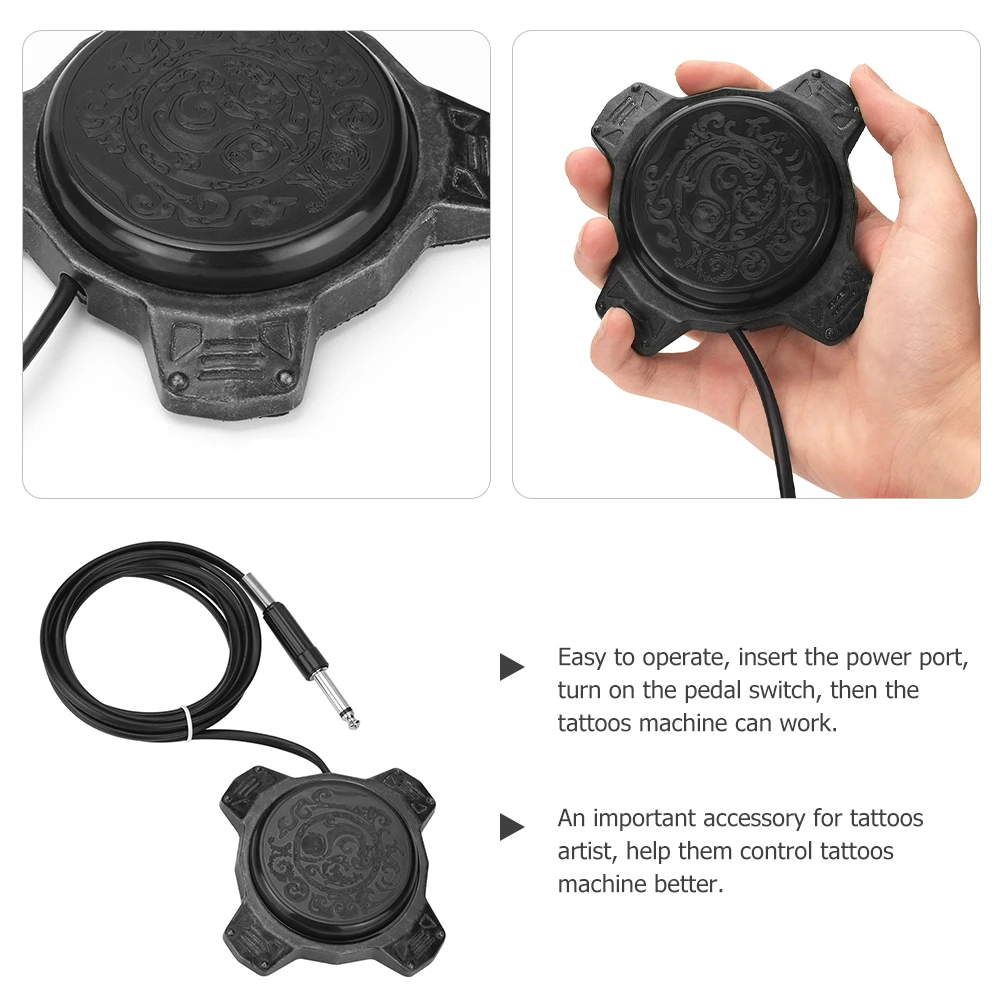 Easy to operate, insert the power port, turn on the pedal switch, then the tattoos machine can work.

An important accessory for tattoos artist, help them control tattoos machine better.