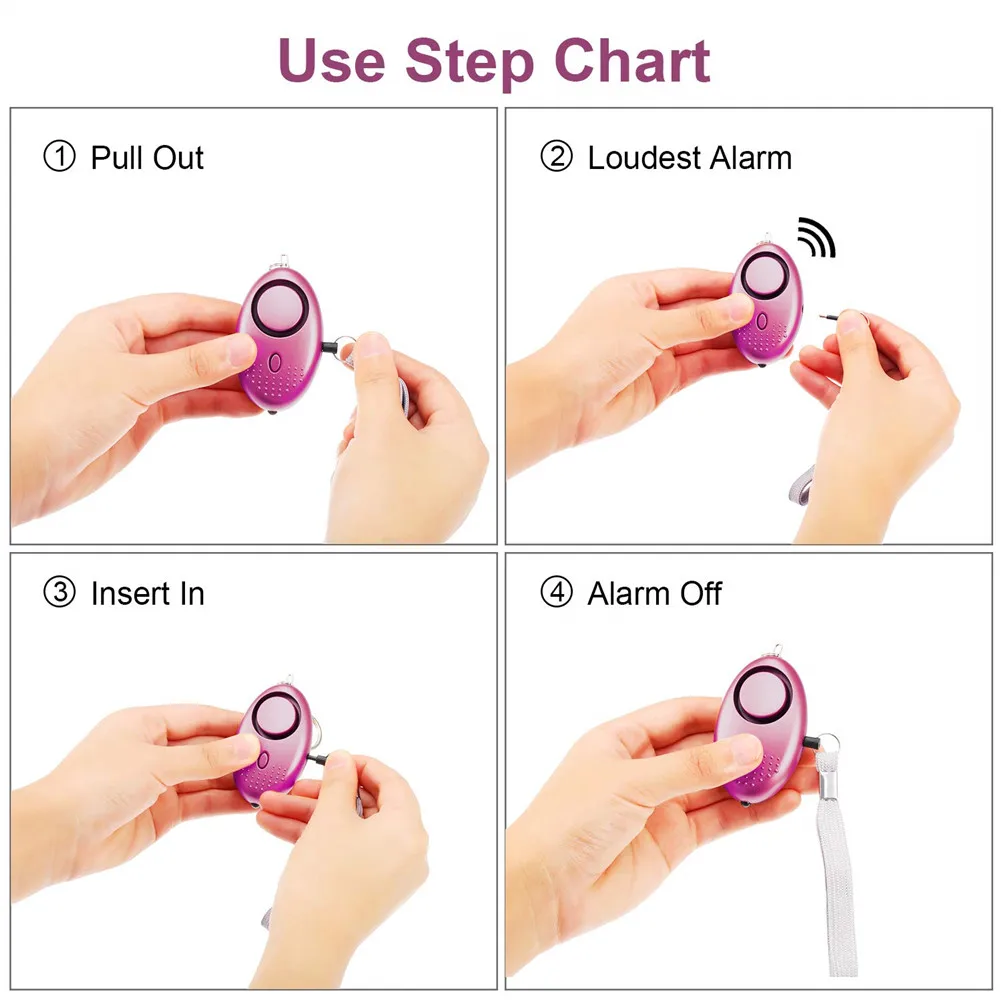 Use Step Chart

① Pull Out

② Loudest Alarm

③ Insert In

④ Alarm Off