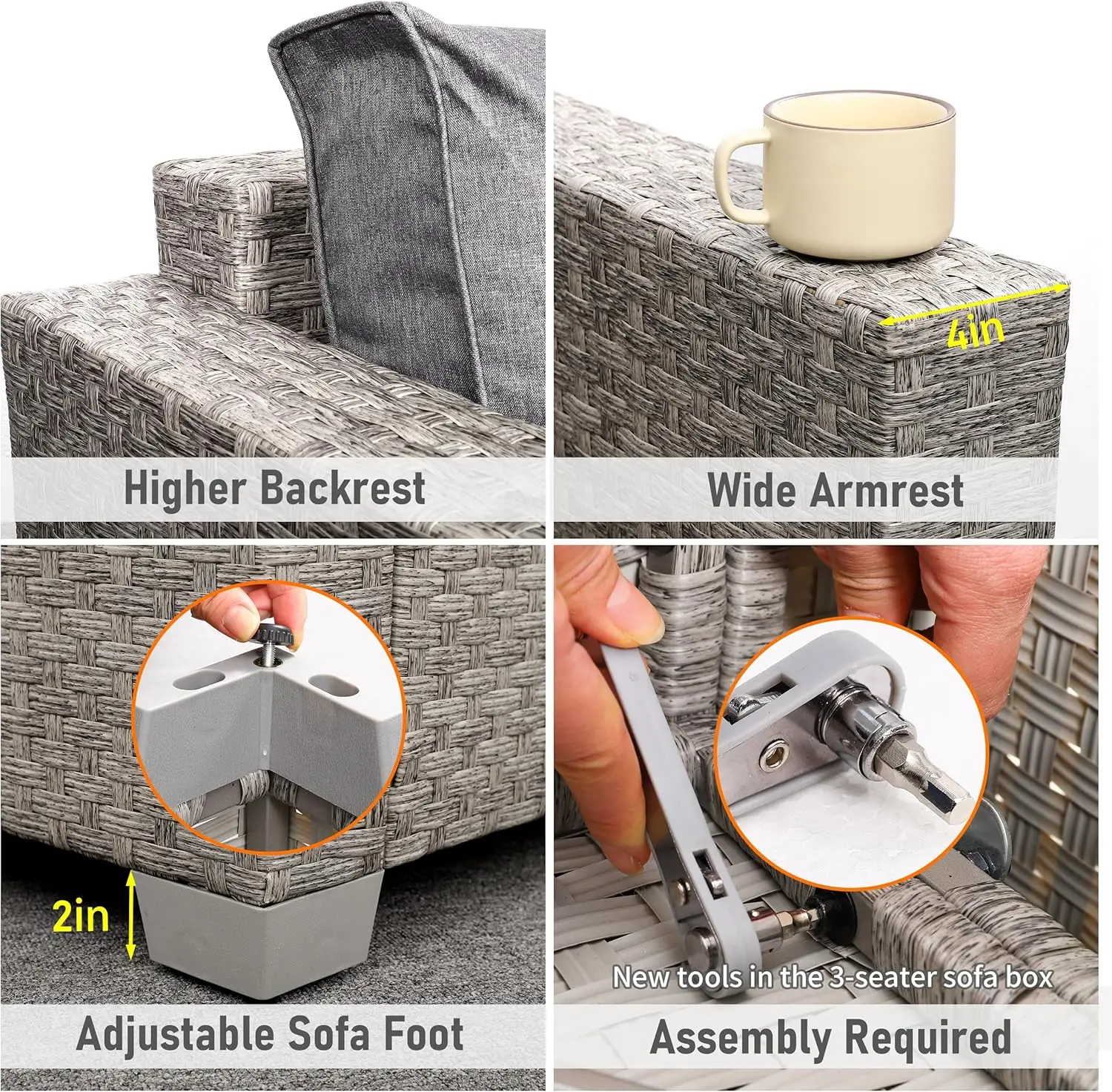 Higher Backrest

4in

Wide Armrest

2in

Adjustable Sofa Foot

New tools in the 3-seater sofa box

Assembly Required