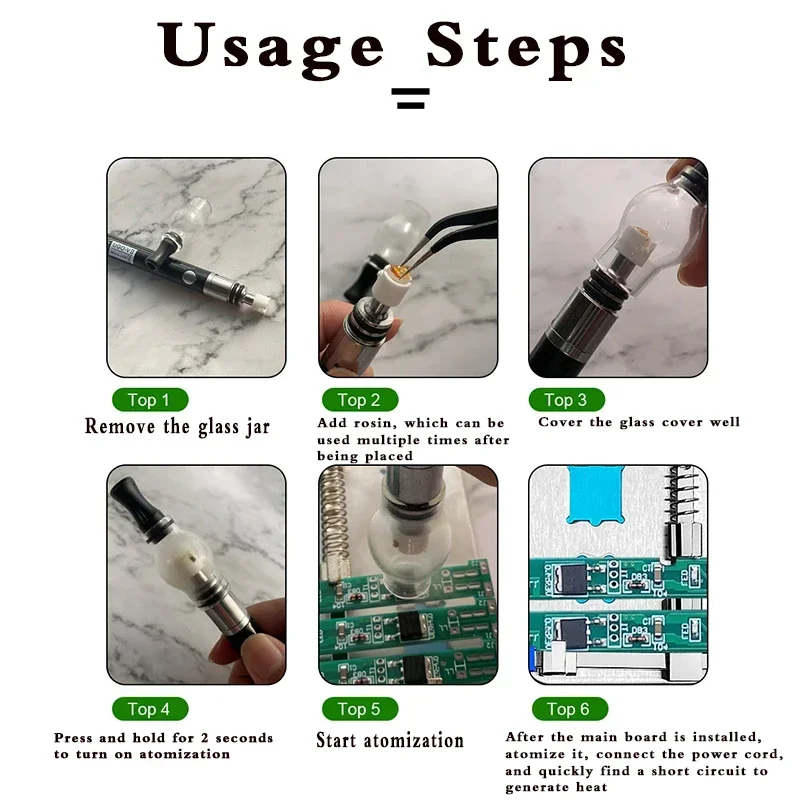 Usage Steps

Top 1
Remove the glass jar

Top 2
Add rosin, which can be used multiple times after being placed

Top 3
Cover the glass cover well

Top 4
Press and hold for 2 seconds to turn on atomization

Top 5
Start atomization

Top 6
After the main board is installed, atomize it, connect the power cord, and quickly find a short circuit to generate heat