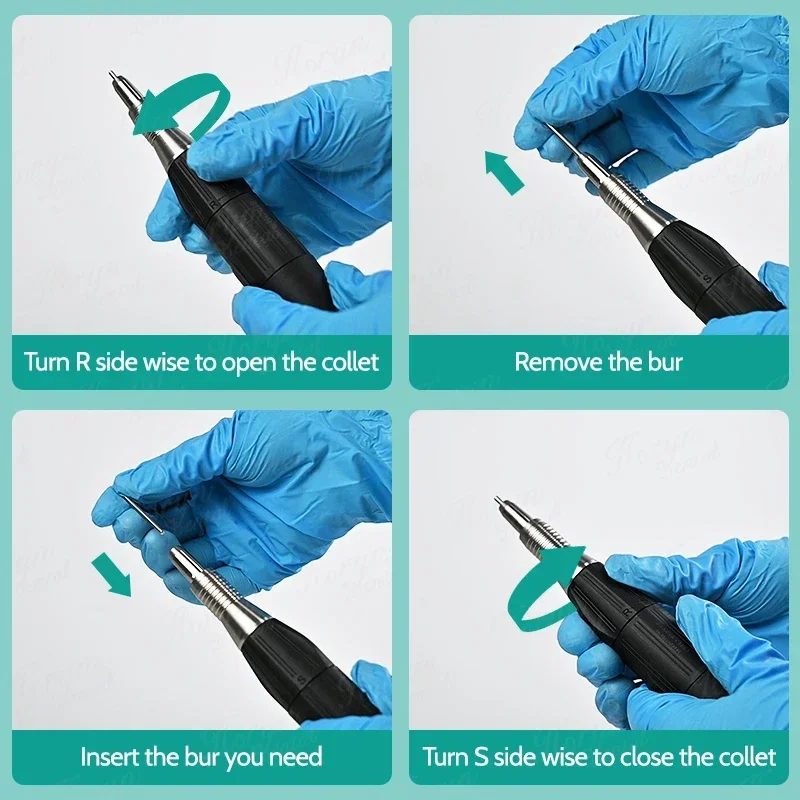 R

Turn R side wise to open the collet

S

Remove the bur

S

Insert the bur you need

R

Turn S side wise to close the collet